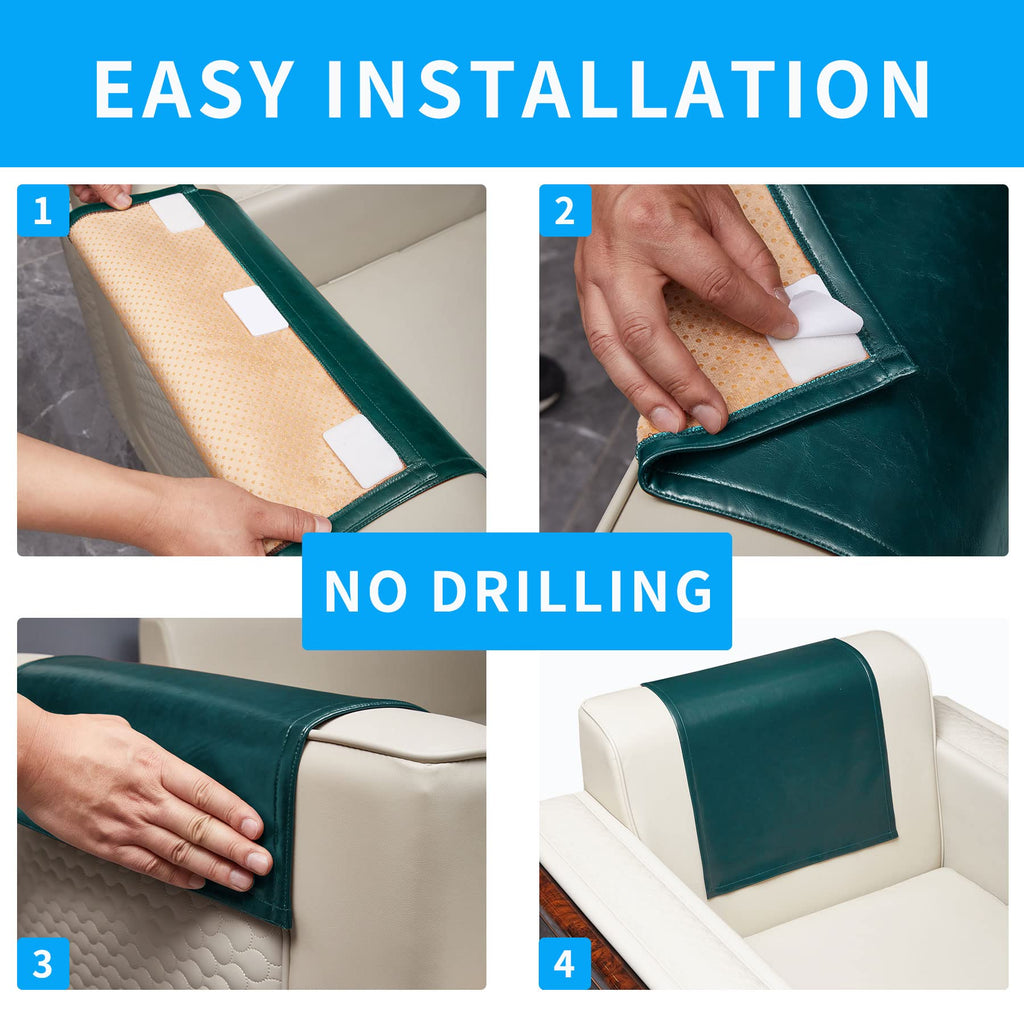 EASY INSTALLATION

1

2

NO DRILLING

3

4