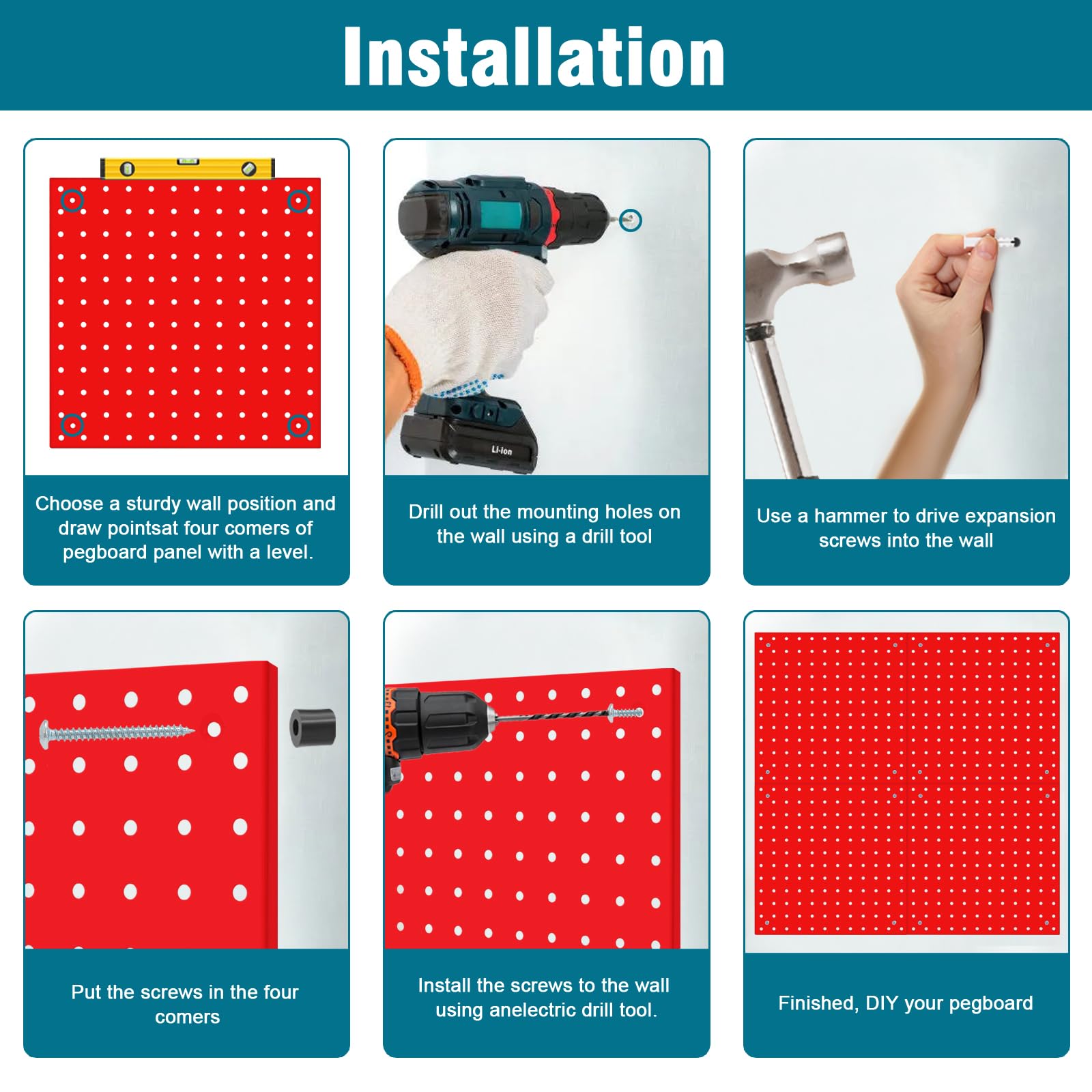 Installation

Choose a sturdy wall position and draw pointsat four comers of pegboard panel with a level.

Li-ion

Drill out the mounting holes on the wall using a drill tool

Use a hammer to drive expansion screws into the wall

Put the screws in the four comers

Install the screws to the wall using anelectric drill tool.

Finished, DIY your pegboard