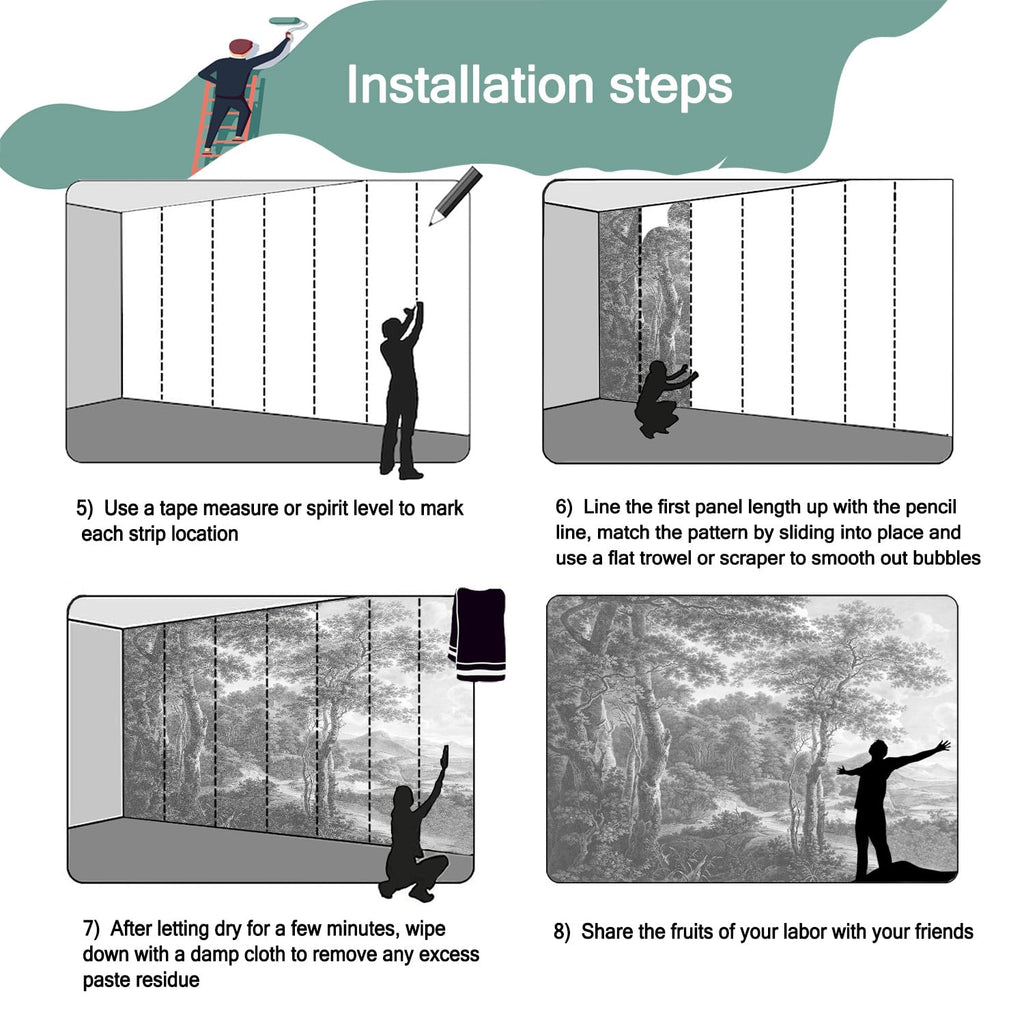 Installation steps

5) Use a tape measure or spirit level to mark each strip location

6) Line the first panel length up with the pencil line, match the pattern by sliding into place and use a flat trowel or scraper to smooth out bubbles

7) After letting dry for a few minutes, wipe down with a damp cloth to remove any excess paste residue

8) Share the fruits of your labor with your friends