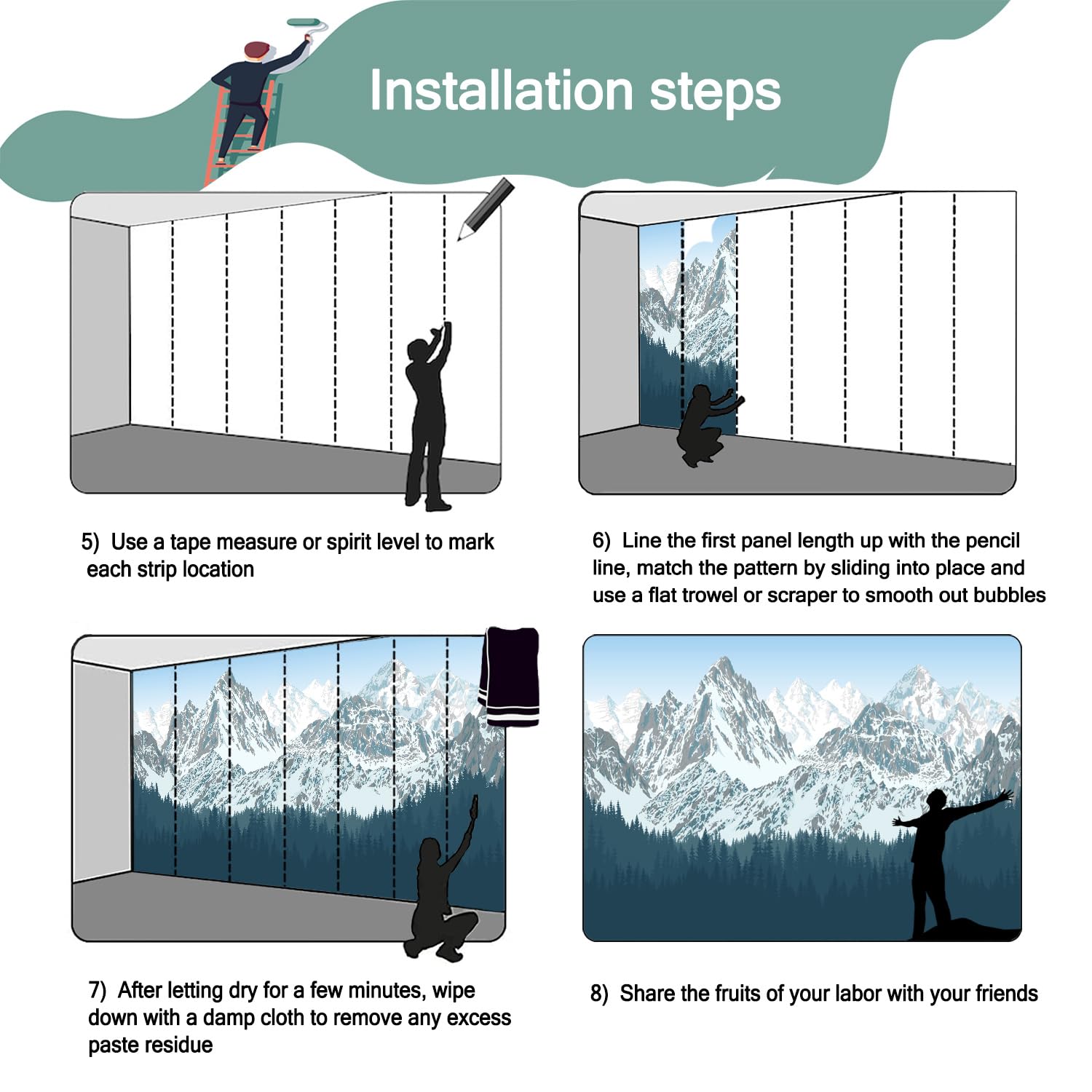 Installation steps

5) Use a tape measure or spirit level to mark each strip location

6) Line the first panel length up with the pencil line, match the pattern by sliding into place and use a flat trowel or scraper to smooth out bubbles

7) After letting dry for a few minutes, wipe down with a damp cloth to remove any excess paste residue

8) Share the fruits of your labor with your friends