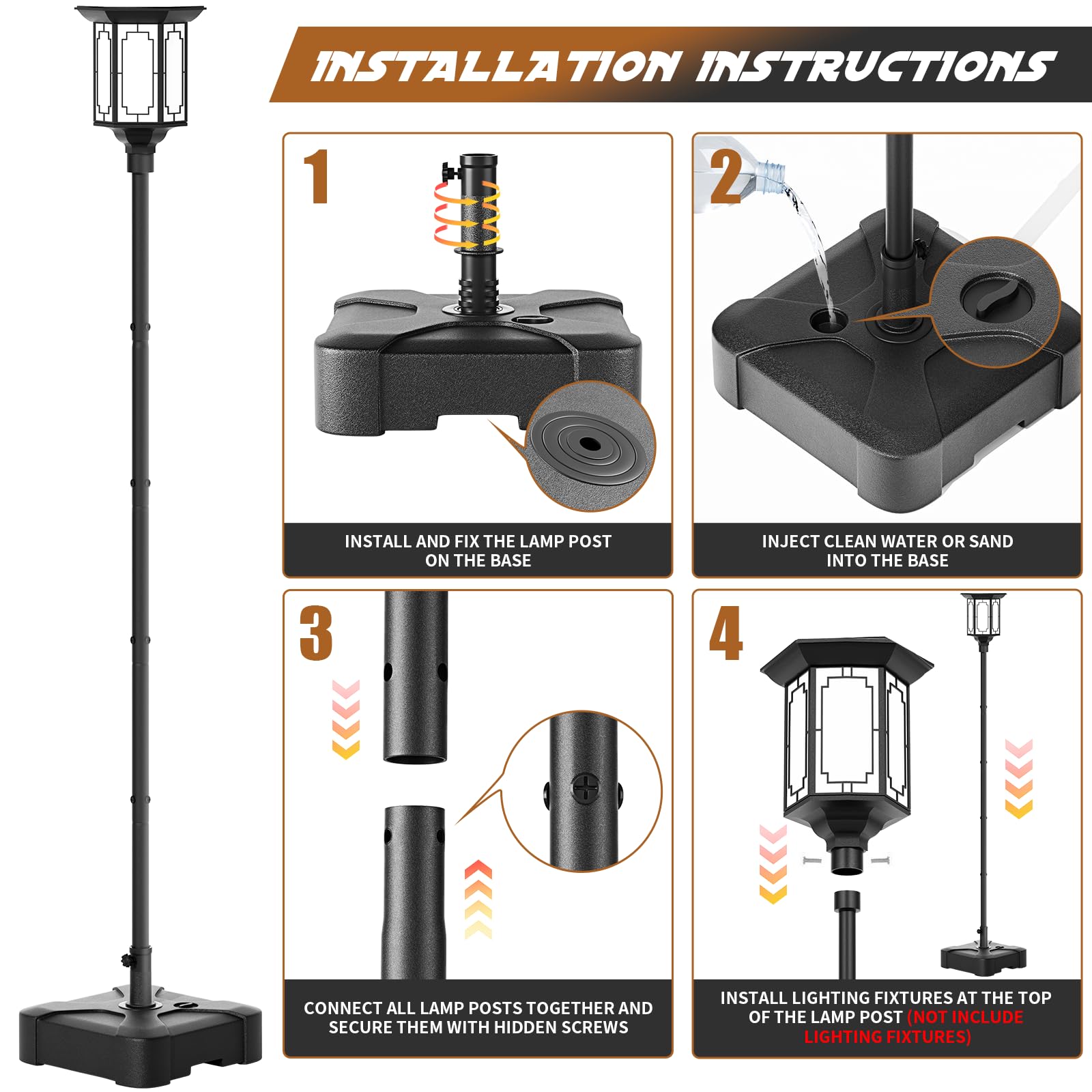 INSTALLATION INSTRUCTIONS

1

INSTALL AND FIX THE LAMP POST ON THE BASE

2

INJECT CLEAN WATER OR SAND INTO THE BASE

3

CONNECT ALL LAMP POSTS TOGETHER AND SECURE THEM WITH HIDDEN SCREWS

4

INSTALL LIGHTING FIXTURES AT THE TOP OF THE LAMP POST (NOT INCLUDE LIGHTING FIXTURES)