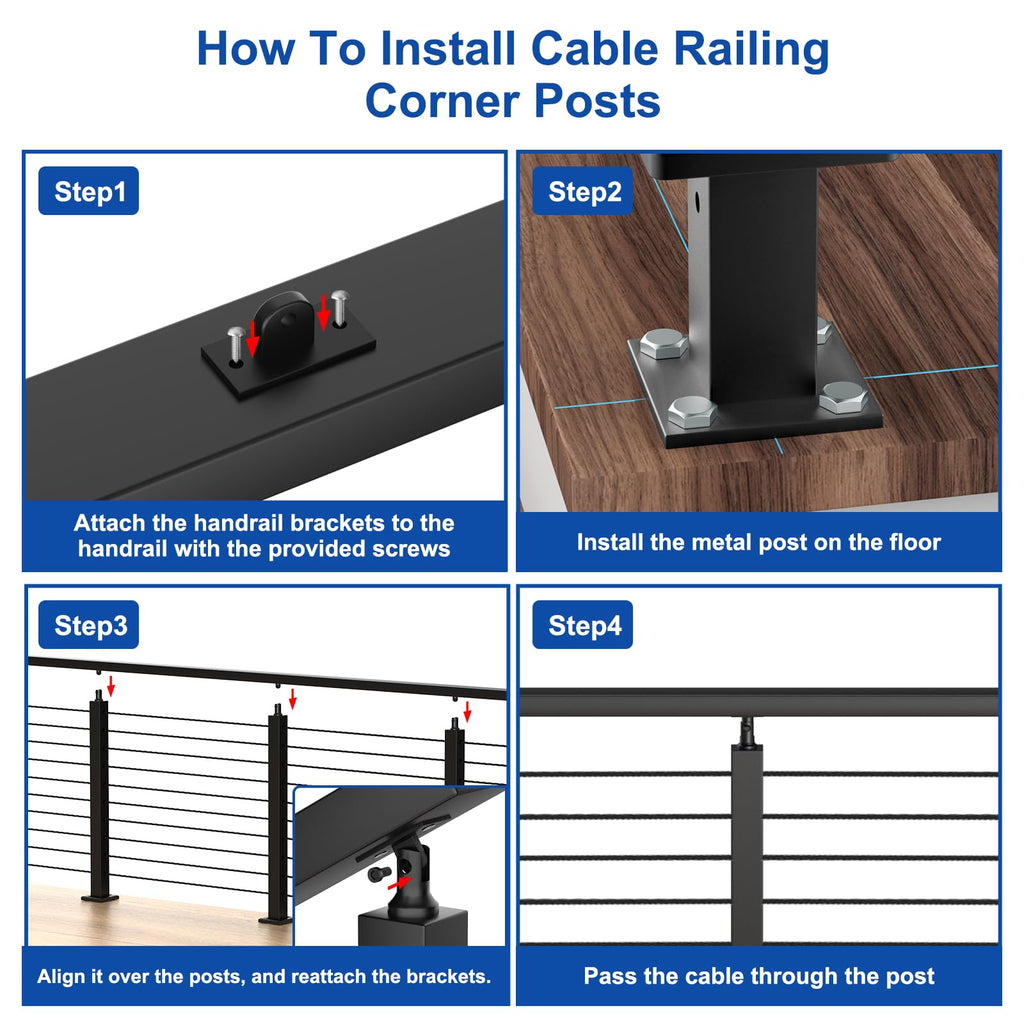 How To Install Cable Railing Corner Posts

Step1

Attach the handrail brackets to the handrail with the provided screws

Step2

Install the metal post on the floor

Step3

Align it over the posts, and reattach the brackets.

Step4

Pass the cable through the post