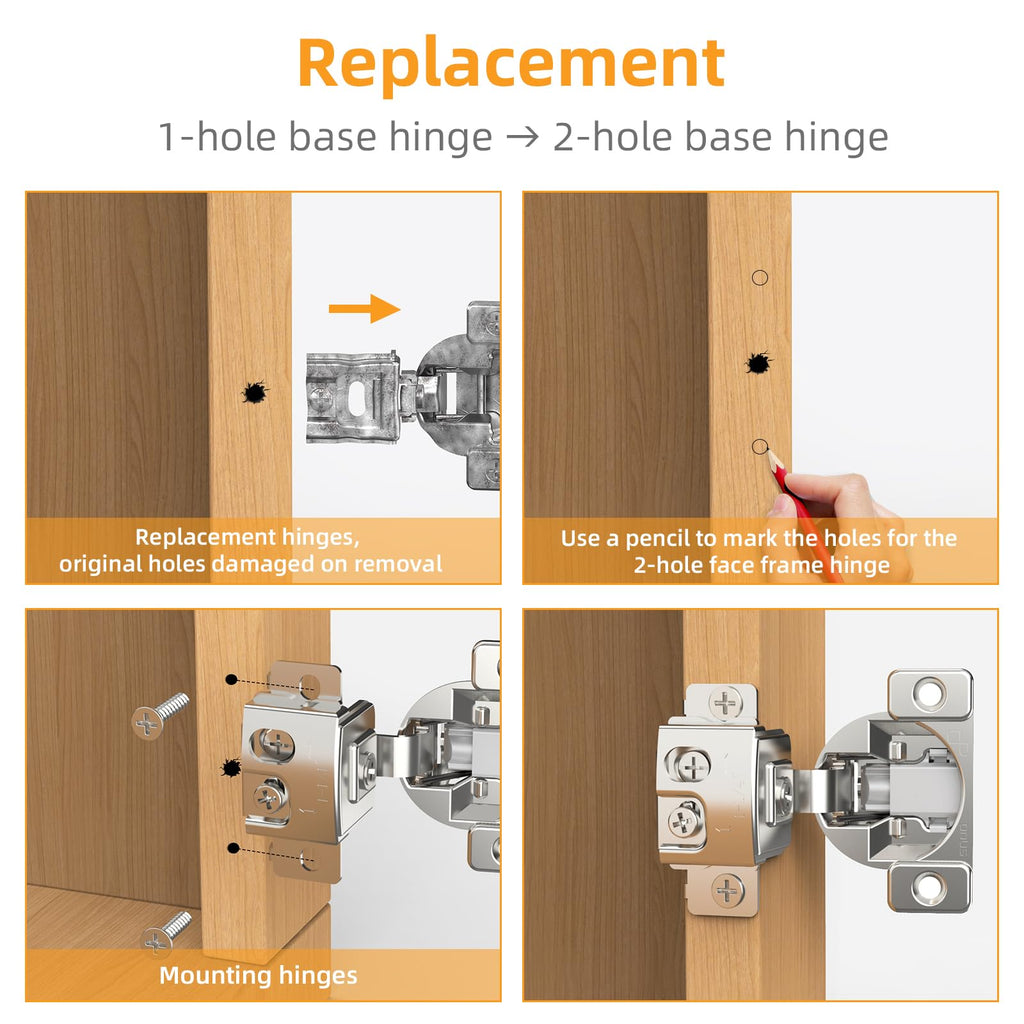 Replacement

1-hole base hinge → 2-hole base hinge

Replacement hinges, original holes damaged on removal

Use a pencil to mark the holes for the 2-hole face frame hinge

Mounting hinges