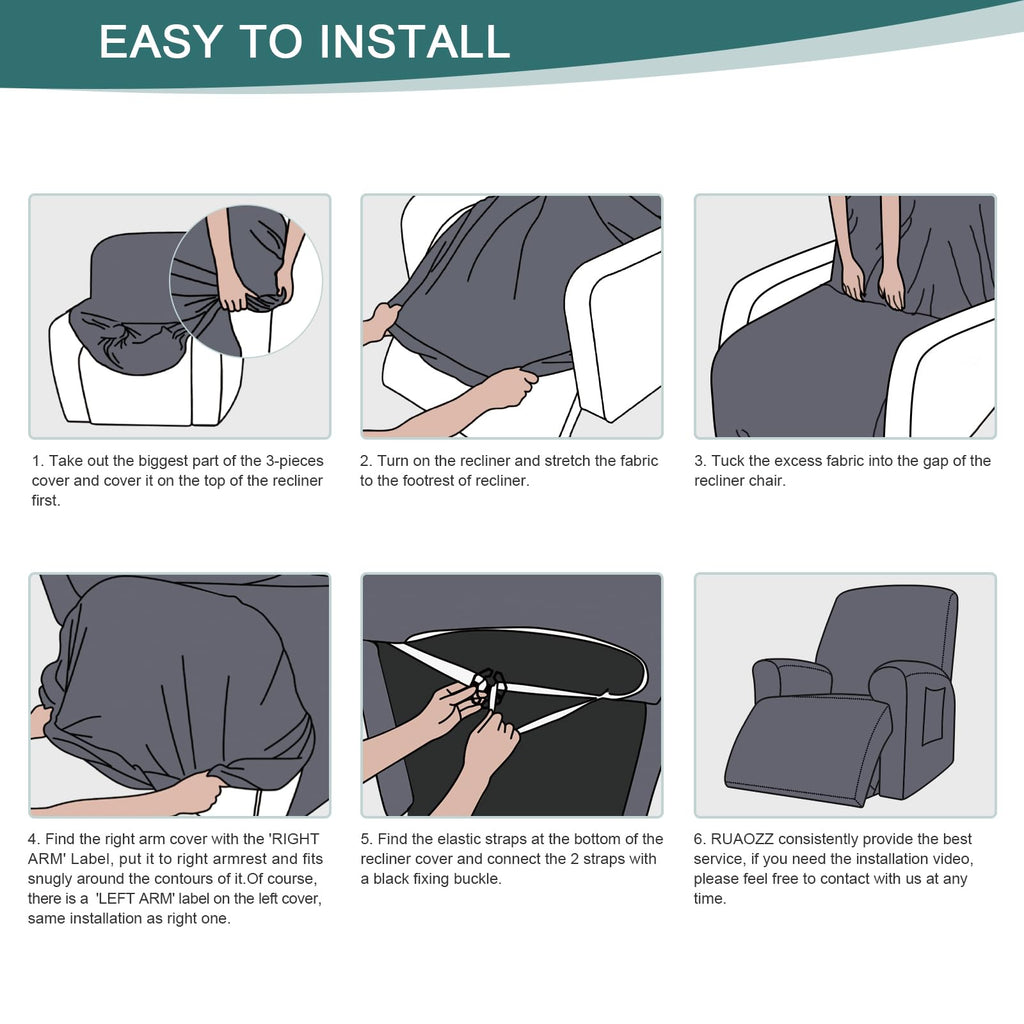 EASY TO INSTALL

1. Take out the biggest part of the 3-pieces cover and cover it on the top of the recliner first.

2. Turn on the recliner and stretch the fabric to the footrest of recliner.

3. Tuck the excess fabric into the gap of the recliner chair.

4. Find the right arm cover with the 'RIGHT ARM' Label, put it to right armrest and fits snugly around the contours of it.Of course, there is a 'LEFT ARM' label on the left cover, same installation as right one.

5. Find the elastic straps at the bottom of the recliner cover and connect the 2 straps with a black fixing buckle.

6. RUAOZZ consistently provide the best service, if you need the installation video, please feel free to contact with us at any time.