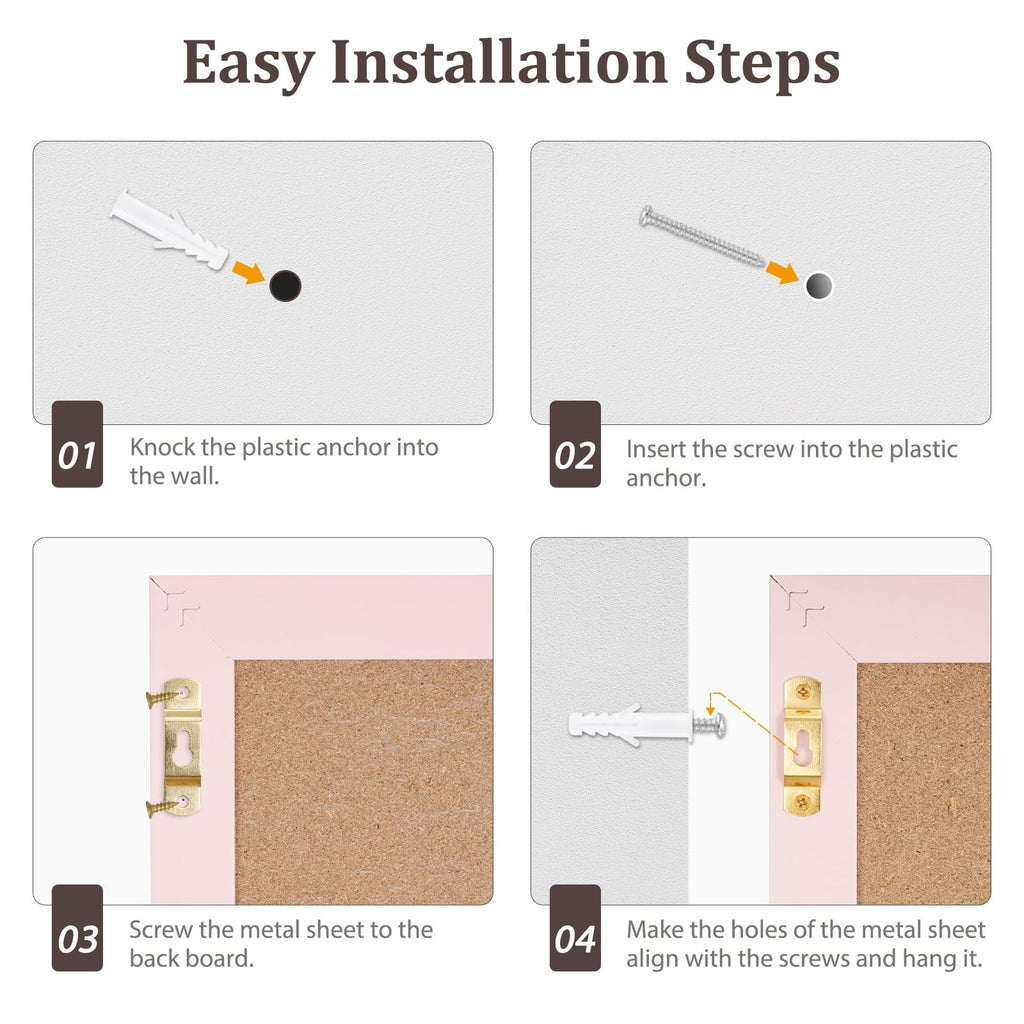 Easy Installation Steps

01 Knock the plastic anchor into the wall.

02 Insert the screw into the plastic anchor.

03 Screw the metal sheet to the back board.

04 Make the holes of the metal sheet align with the screws and hang it.