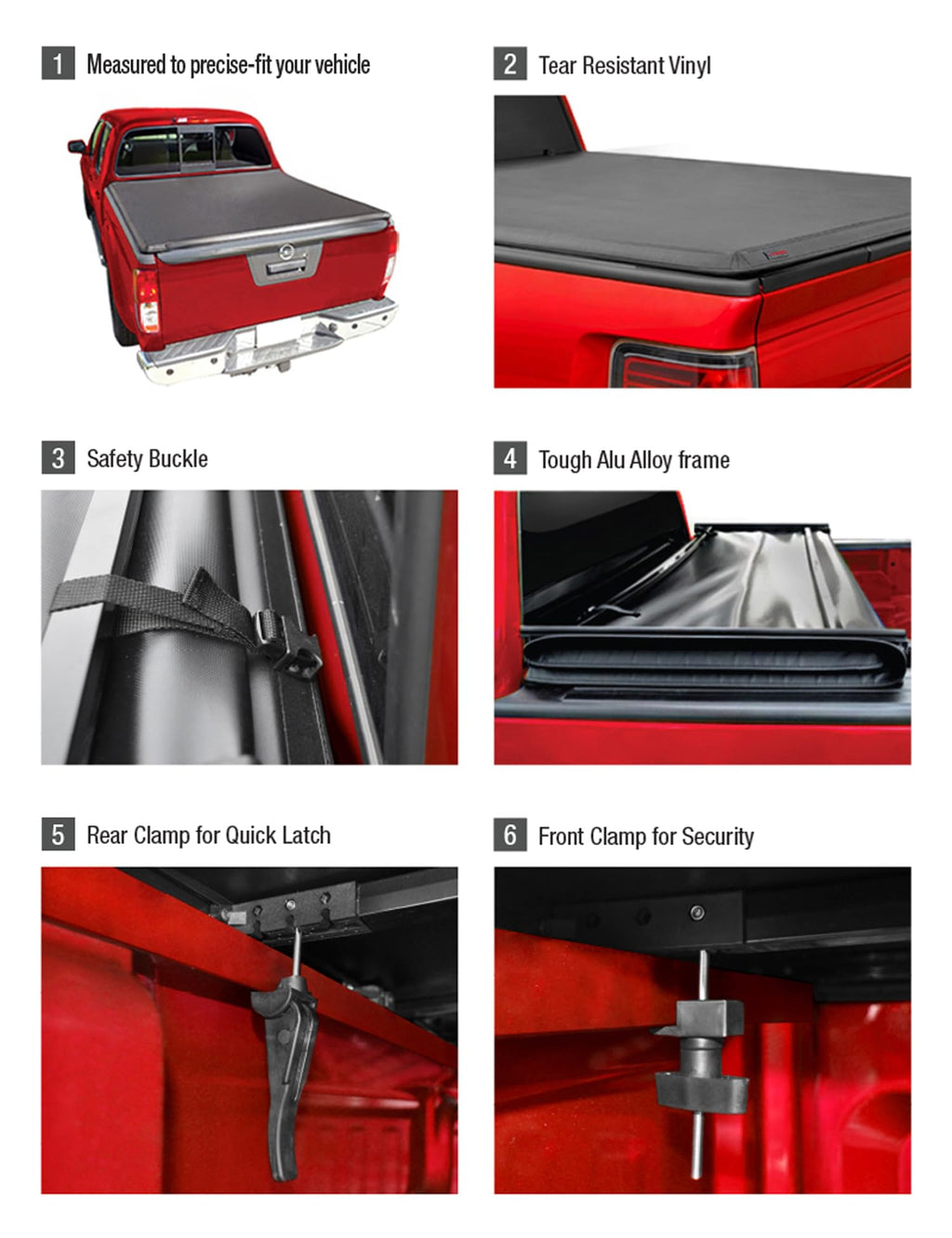 1 Measured to precise-fit your vehicle

2 Tear Resistant Vinyl

3 Safety Buckle

4 Tough Alu Alloy frame

5 Rear Clamp for Quick Latch

6 Front Clamp for Security