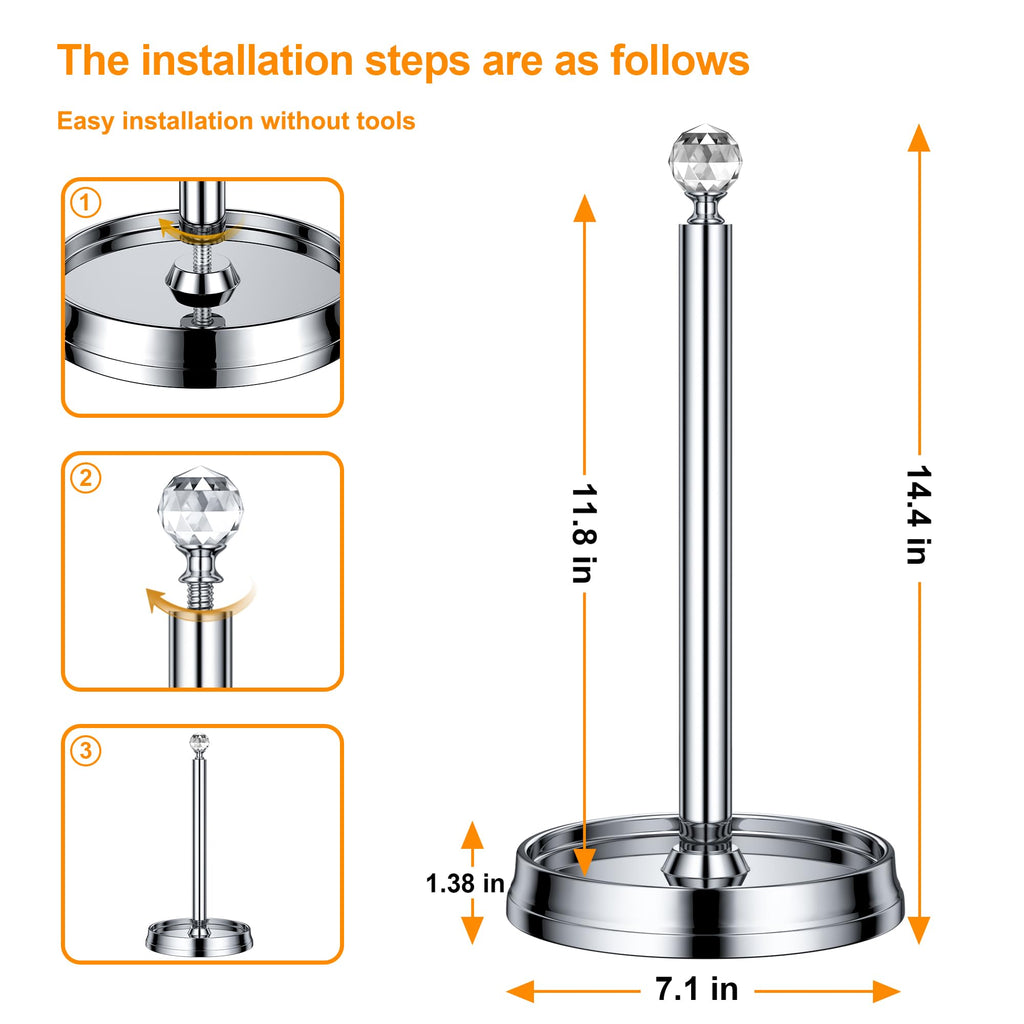 The installation steps are as follows

Easy installation without tools

①

②

③

11.8 in

14.4 in

1.38 in

7.1 in