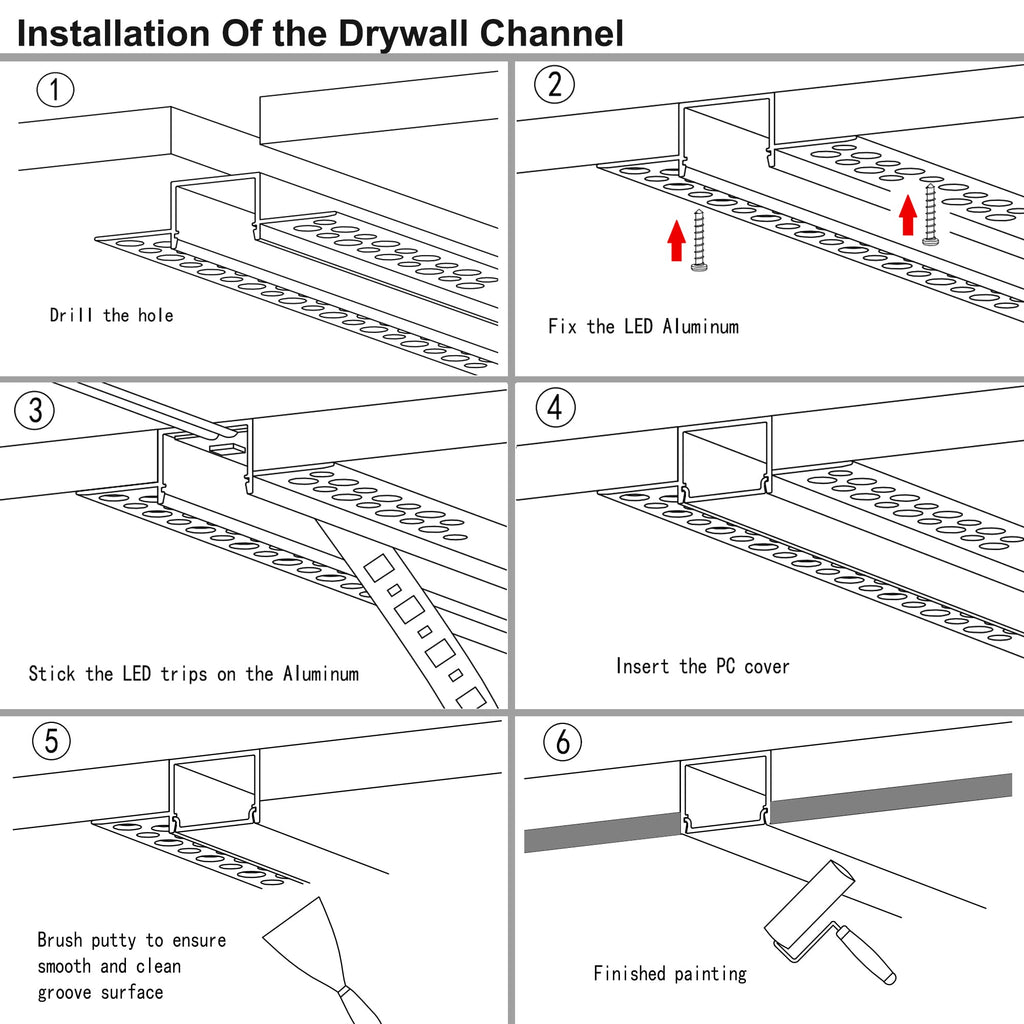 Installation Of the Drywall Channel

①

Drill the hole

②

Fix the LED Aluminum

③

Stick the LED trips on the Aluminum

④

Insert the PC cover

⑤

Brush putty to ensure smooth and clean groove surface

⑥

Finished painting