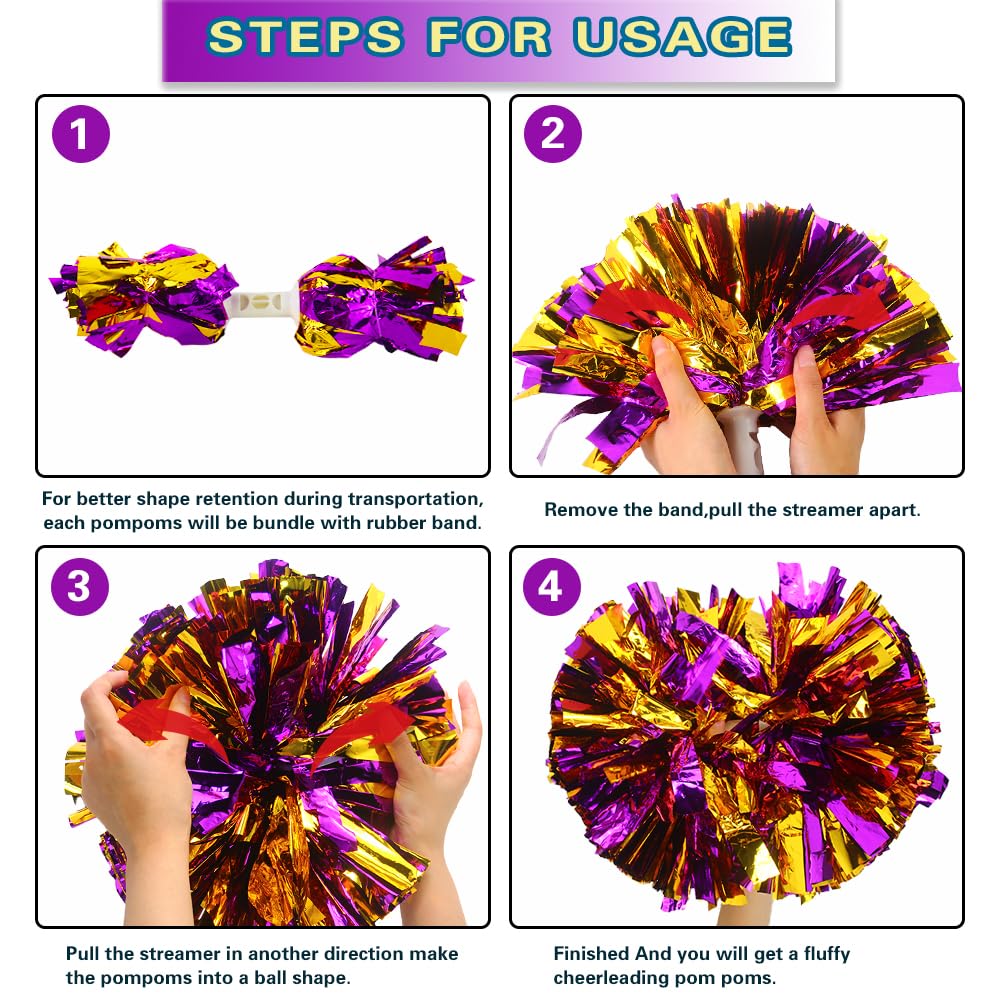 STEPS FOR USAGE

1

For better shape retention during transportation, each pompoms will be bundle with rubber band.

2

Remove the band,pull the streamer apart.

3

Pull the streamer in another direction make the pompoms into a ball shape.

4

Finished And you will get a fluffy cheerleading pom poms.