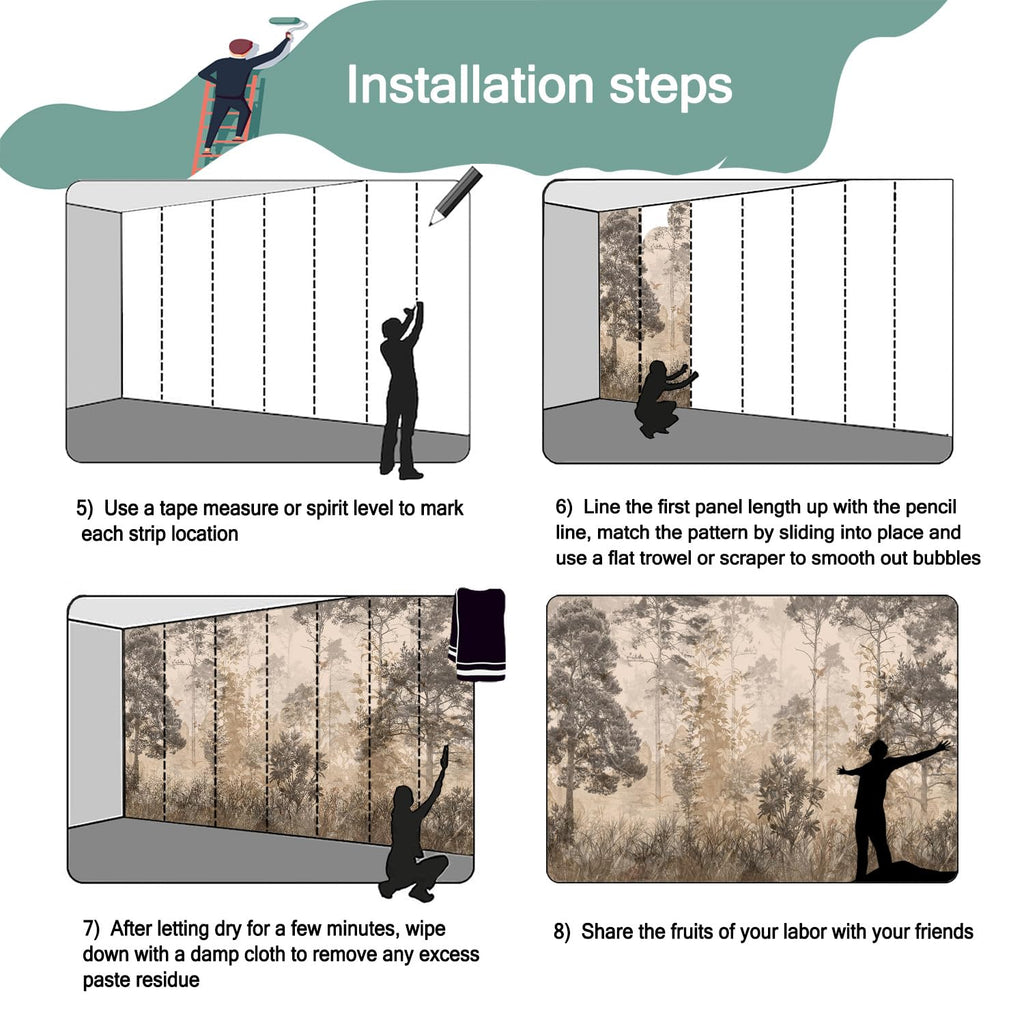 Installation steps

5) Use a tape measure or spirit level to mark each strip location

6) Line the first panel length up with the pencil line, match the pattern by sliding into place and use a flat trowel or scraper to smooth out bubbles

7) After letting dry for a few minutes, wipe down with a damp cloth to remove any excess paste residue

8) Share the fruits of your labor with your friends