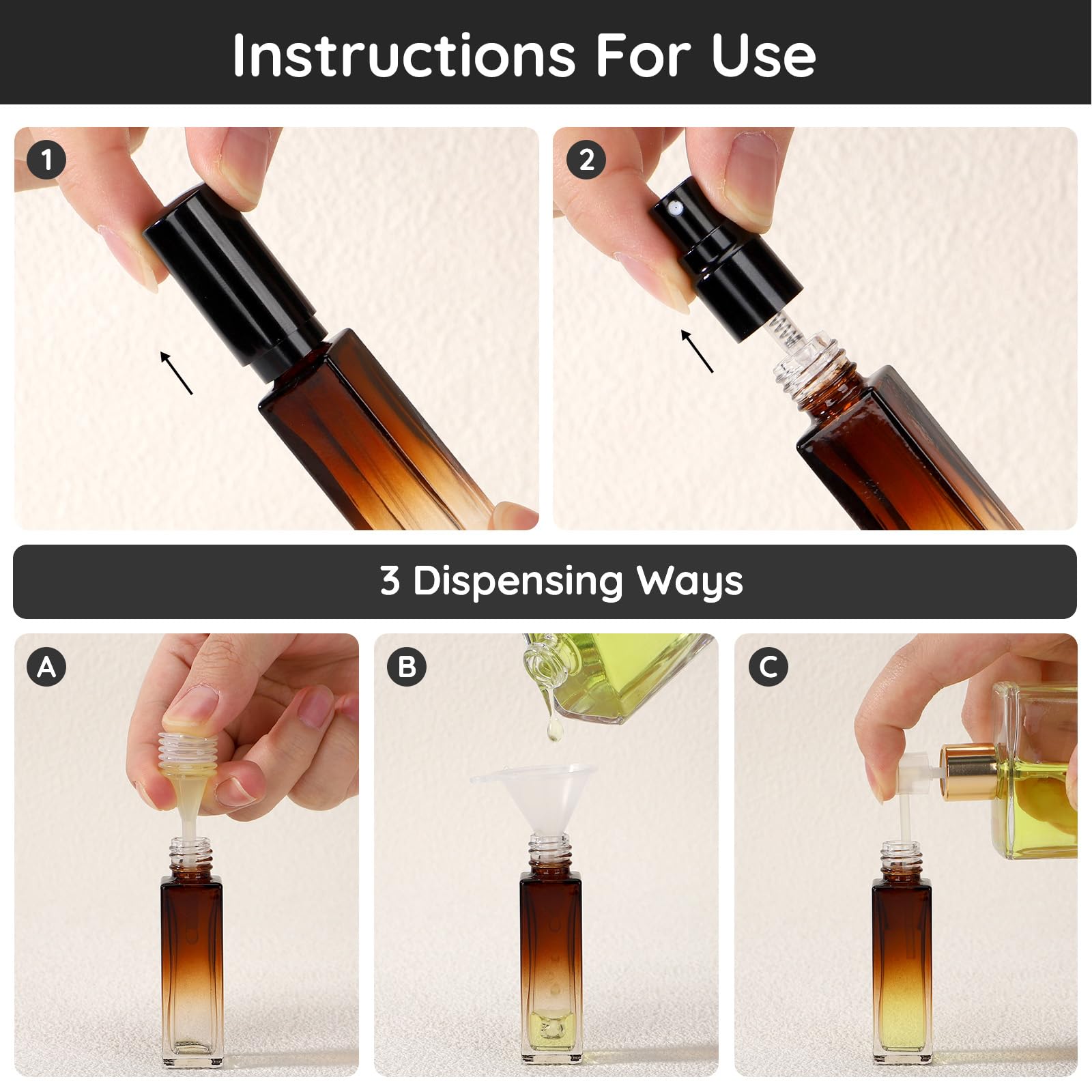 Instructions For Use

1

2

3 Dispensing Ways

A

B

C