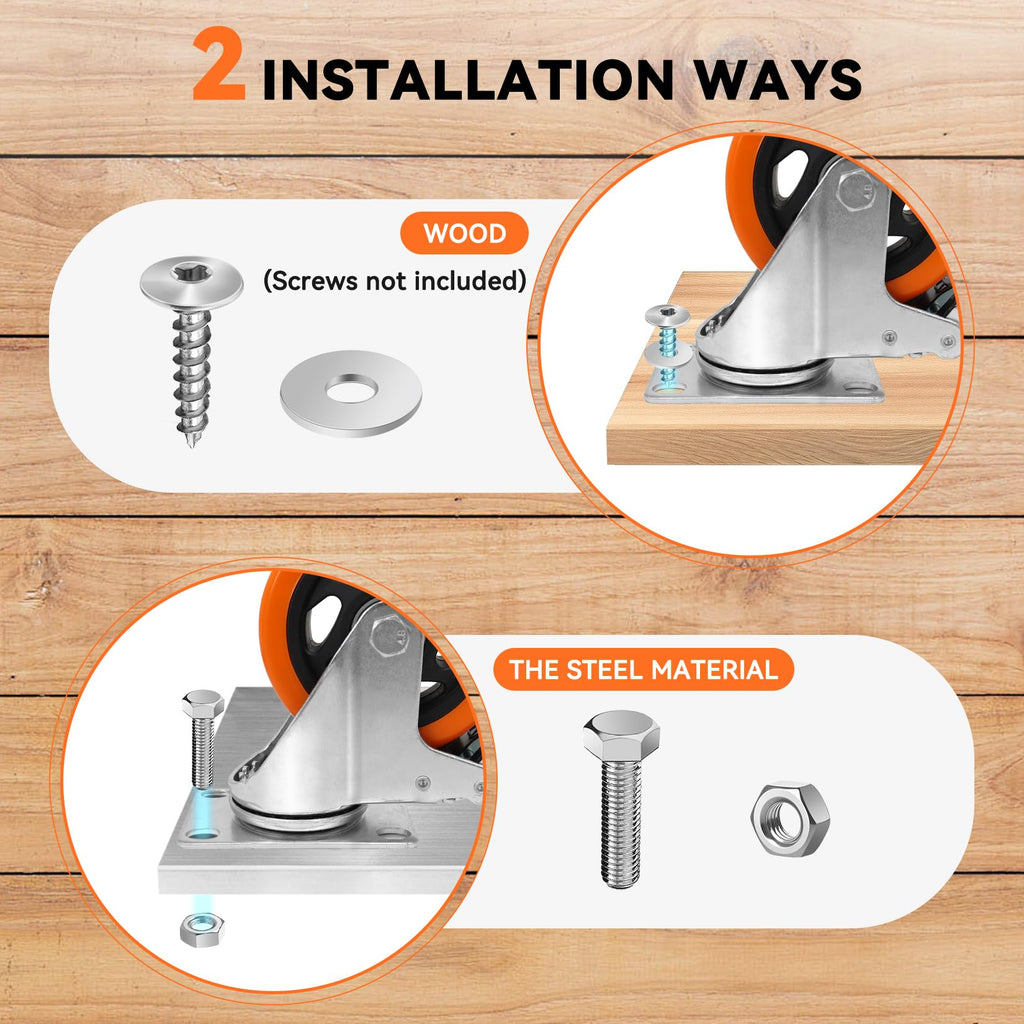 2 INSTALLATION WAYS

WOOD

(Screws not included)

THE STEEL MATERIAL