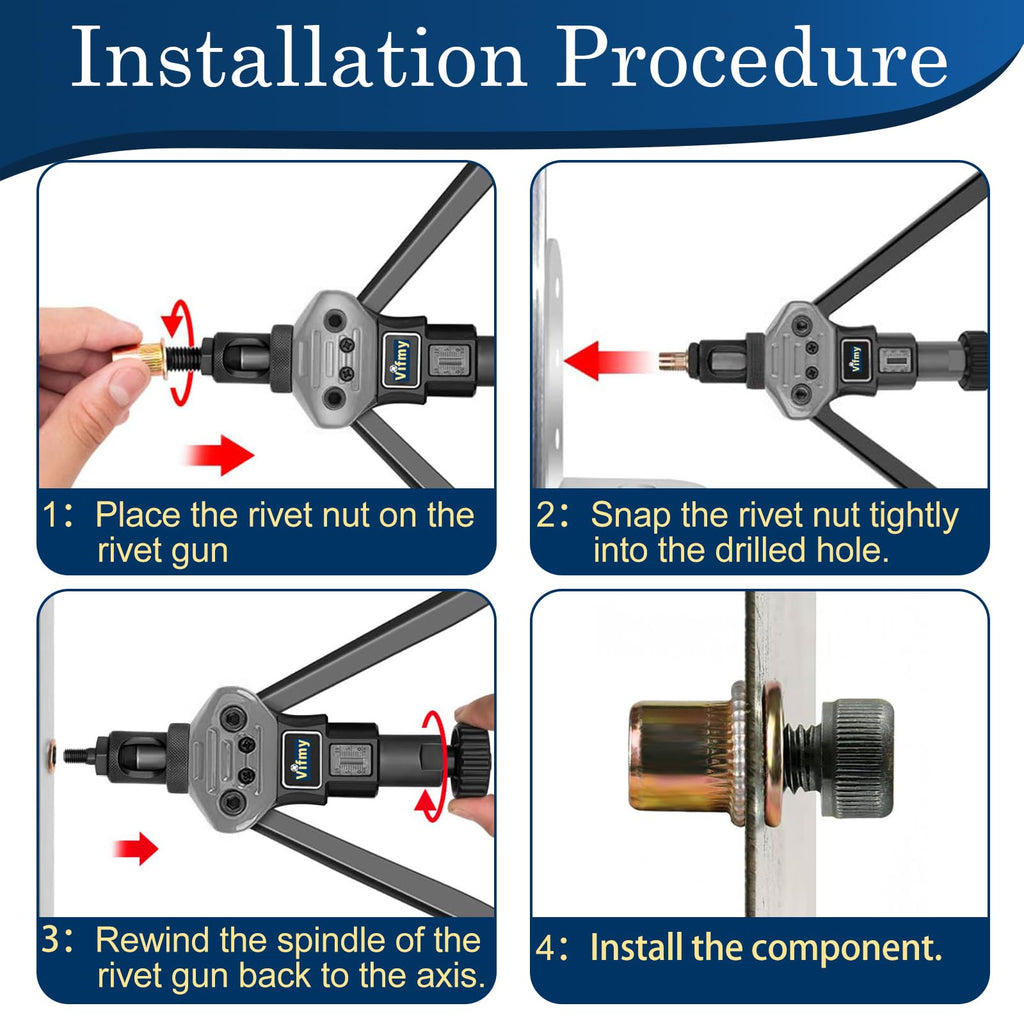 Installation Procedure

Vifmy

1: Place the rivet nut on the rivet gun

Vifmy

2: Snap the rivet nut tightly into the drilled hole.

Vifmy

3: Rewind the spindle of the rivet gun back to the axis.

4: Install the component.