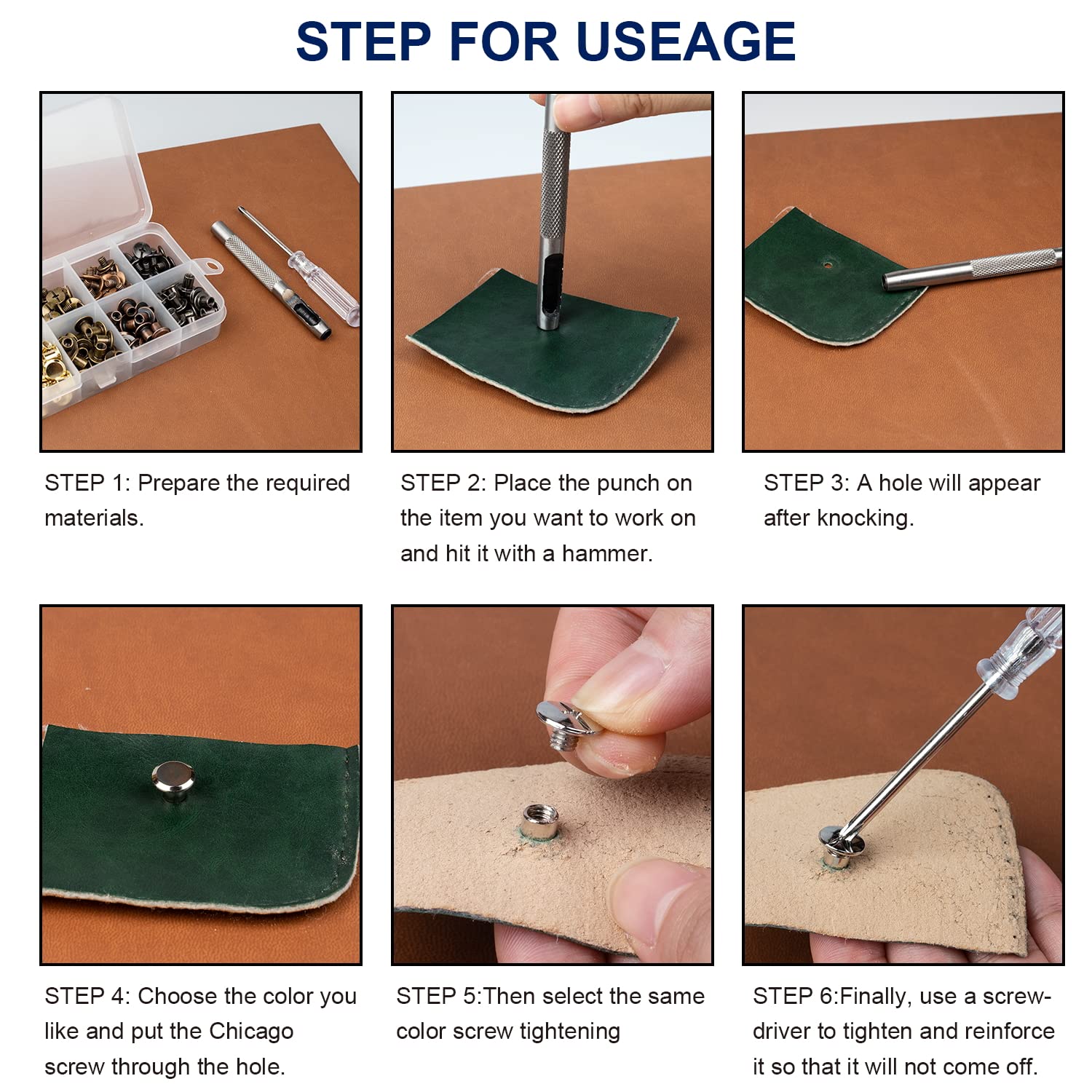 STEP FOR USEAGE

STEP 1: Prepare the required materials.

STEP 2: Place the punch on the item you want to work on and hit it with a hammer.

STEP 3: A hole will appear after knocking.

STEP 4: Choose the color you like and put the Chicago screw through the hole.

STEP 5:Then select the same color screw tightening

STEP 6:Finally, use a screwdriver to tighten and reinforce it so that it will not come off.