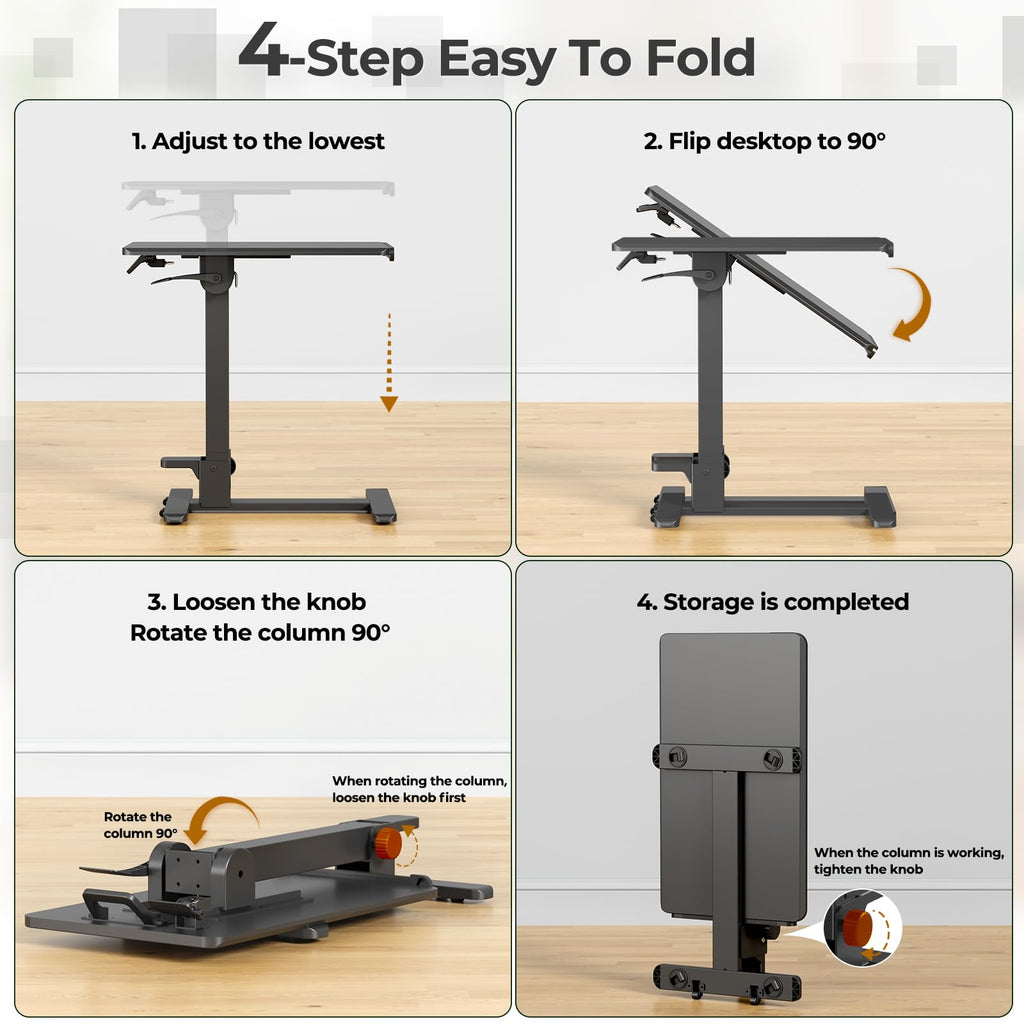 4-Step Easy To Fold

1. Adjust to the lowest

2. Flip desktop to 90°

3. Loosen the knob
Rotate the column 90°

Rotate the column 90°

When rotating the column, loosen the knob first

4. Storage is completed

When the column is working, tighten the knob