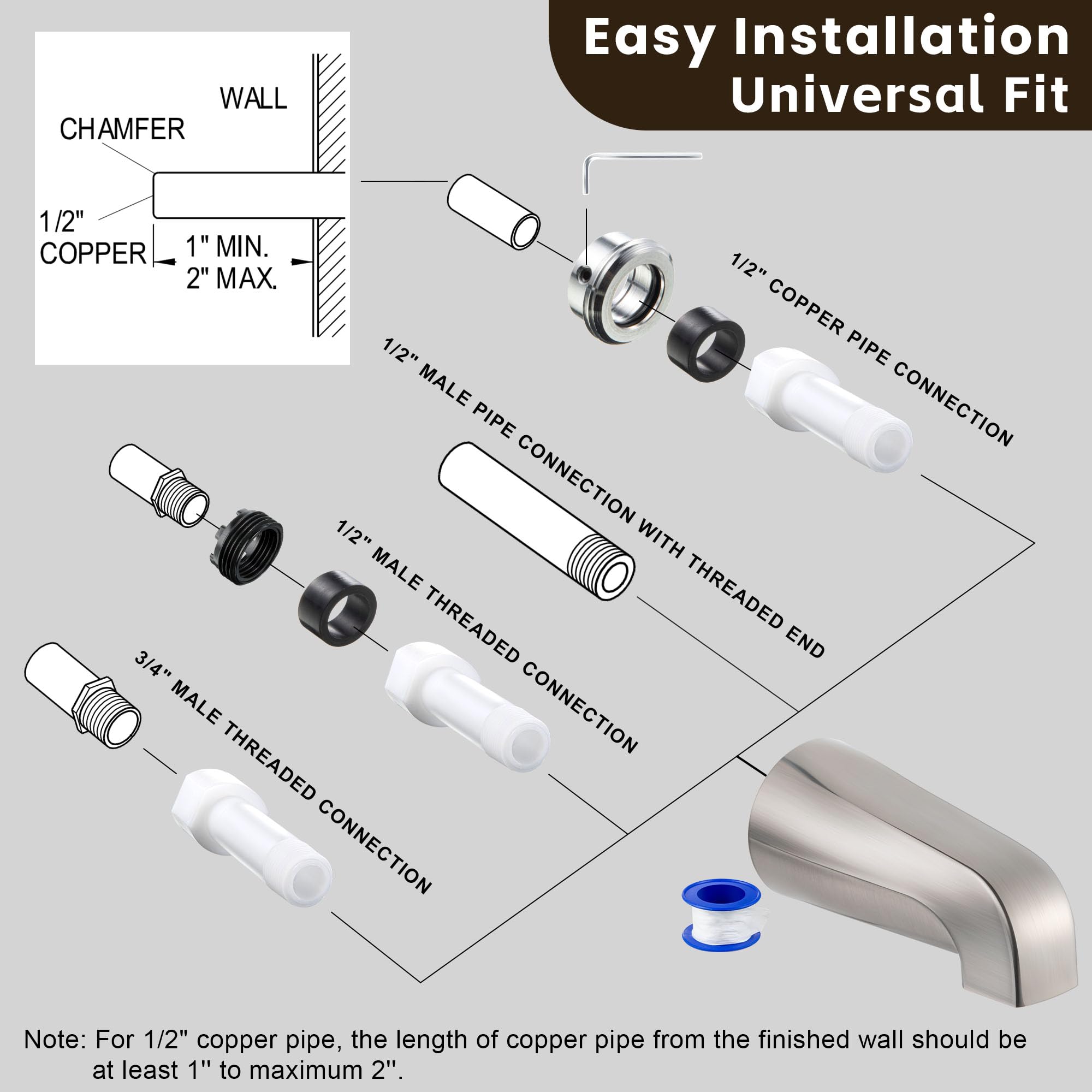 Easy Installation
Universal Fit

WALL

CHAMFER

1/2"
COPPER

1" MIN.
2" MAX.

1/2" COPPER PIPE CONNECTION

1/2" MALE PIPE CONNECTION WITH THREADED END

1/2" MALE THREADED CONNECTION

3/4" MALE THREADED CONNECTION

Note: For 1/2" copper pipe, the length of copper pipe from the finished wall should be at least 1'' to maximum 2''.