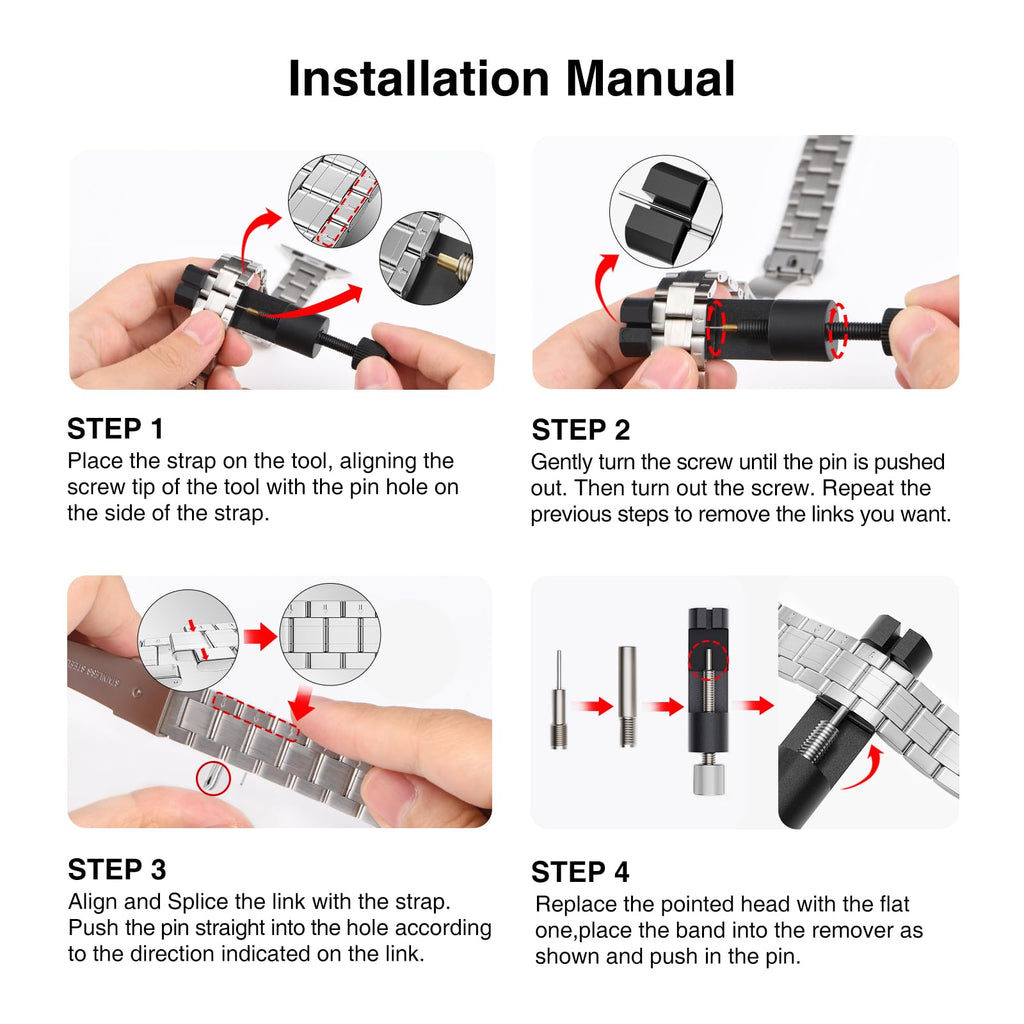 Installation Manual

STEP 1
Place the strap on the tool, aligning the screw tip of the tool with the pin hole on the side of the strap.

STEP 2
Gently turn the screw until the pin is pushed out. Then turn out the screw. Repeat the previous steps to remove the links you want.

STAINLESS STEEL

STEP 3
Align and Splice the link with the strap. Push the pin straight into the hole according to the direction indicated on the link.

STEP 4
Replace the pointed head with the flat one,place the band into the remover as shown and push in the pin.