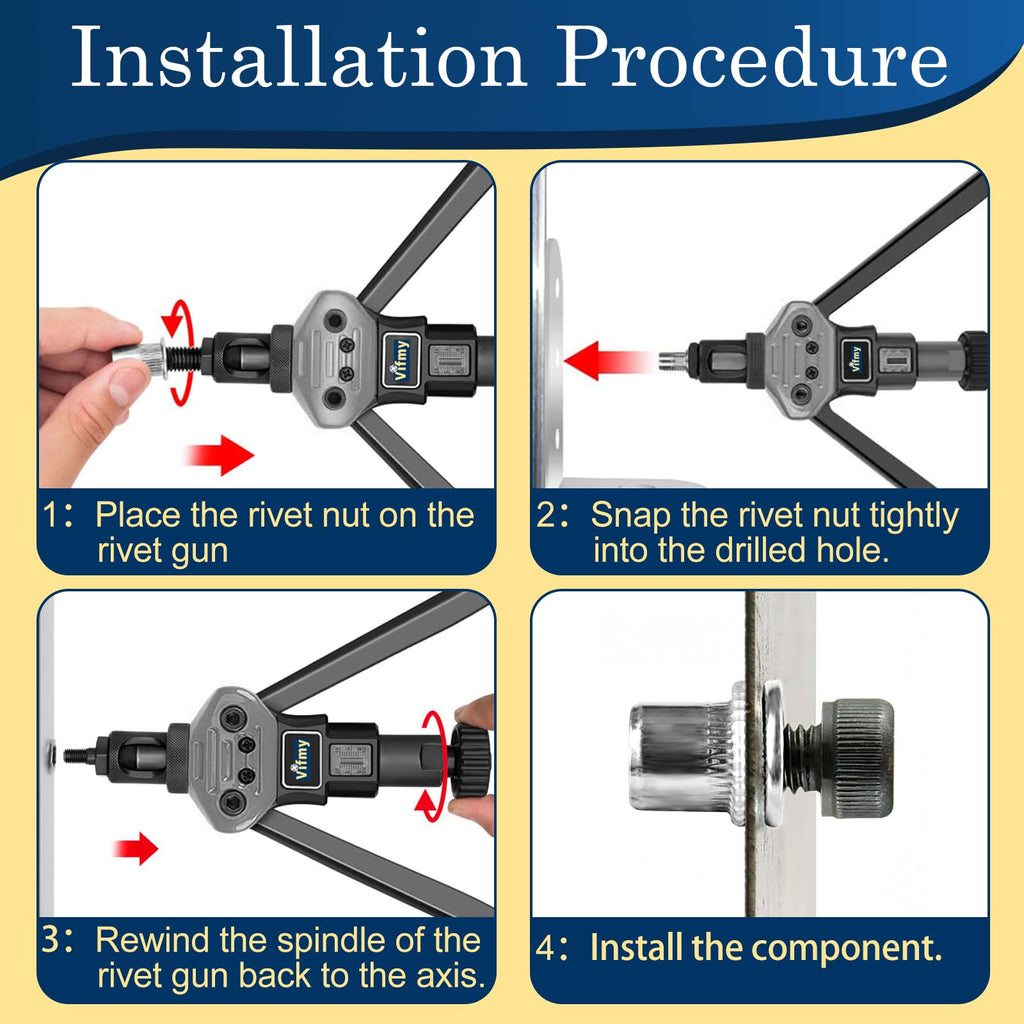 Installation Procedure

Vifmy

1: Place the rivet nut on the rivet gun

Vifmy

2: Snap the rivet nut tightly into the drilled hole.

Vifmy

3: Rewind the spindle of the rivet gun back to the axis.

4: Install the component.