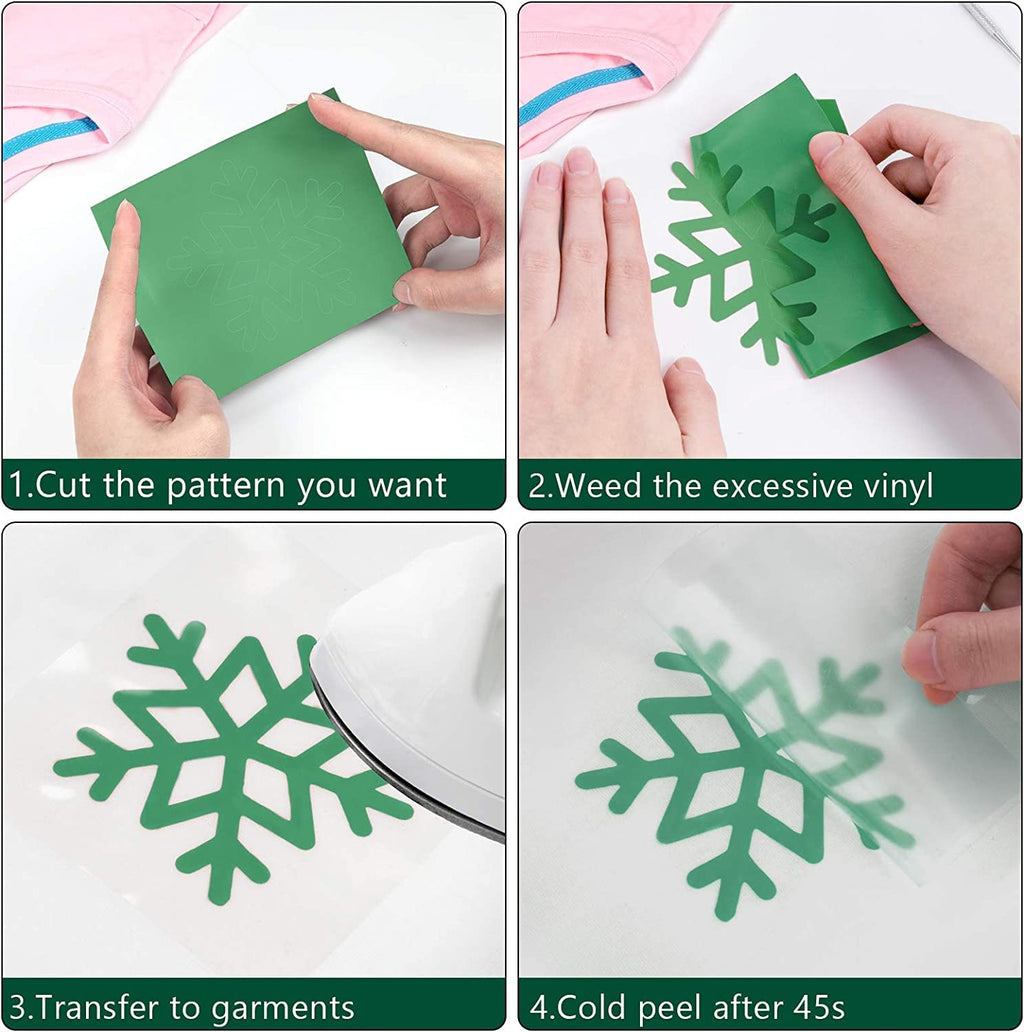 1.Cut the pattern you want

2.Weed the excessive vinyl

3.Transfer to garments

4.Cold peel after 45s