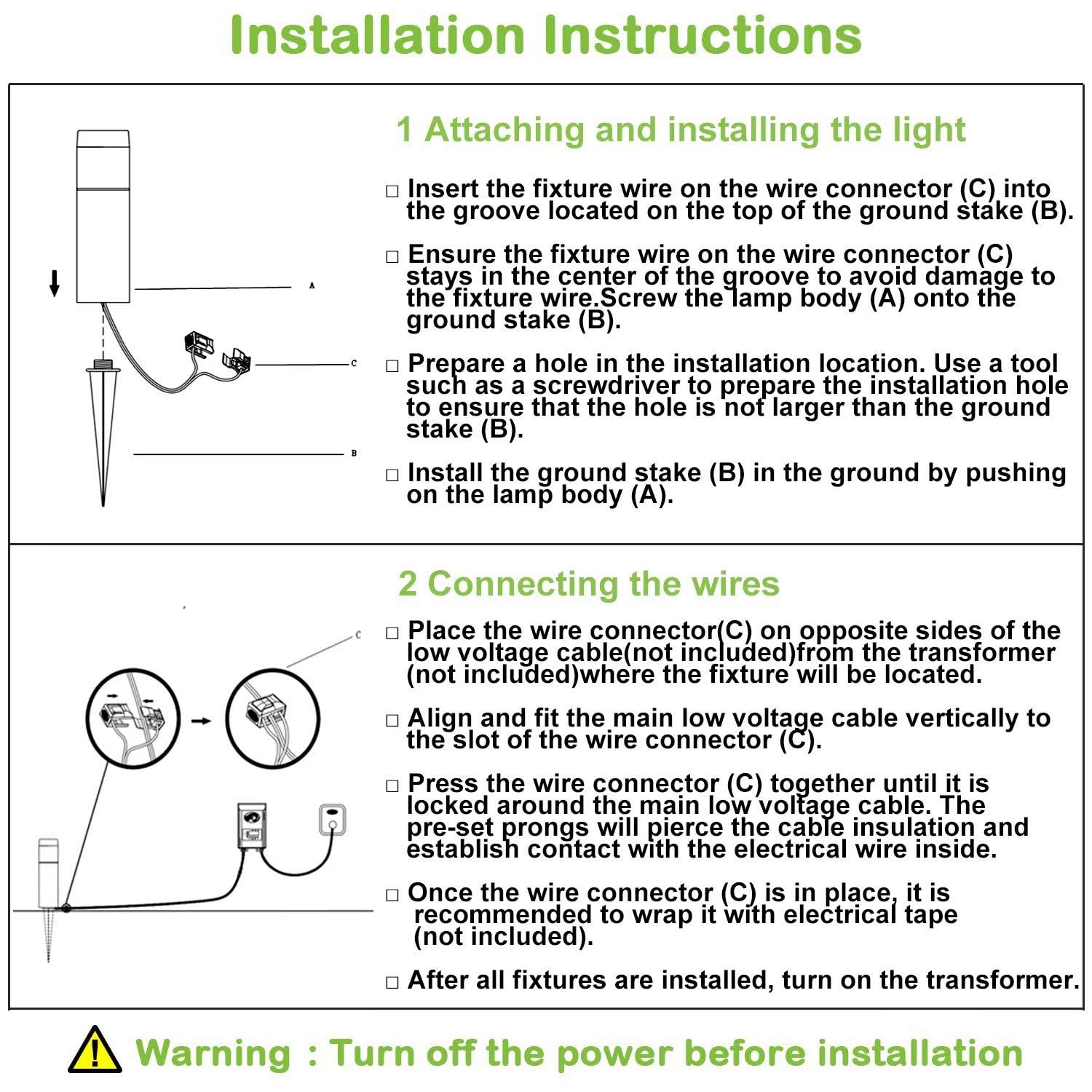 Installation Instructions

A

C

B

1 Attaching and installing the light

□ Insert the fixture wire on the wire connector (C) into the groove located on the top of the ground stake (B).

□ Ensure the fixture wire on the wire connector (C) stays in the center of the groove to avoid damage to the fixture wire.Screw the lamp body (A) onto the ground stake (B).

□ Prepare a hole in the installation location. Use a tool such as a screwdriver to prepare the installation hole to ensure that the hole is not larger than the ground stake (B).

□ Install the ground stake (B) in the ground by pushing on the lamp body (A).

C

2 Connecting the wires

□ Place the wire connector(C) on opposite sides of the low voltage cable(not included)from the transformer (not included)where the fixture will be located.

□ Align and fit the main low voltage cable vertically to the slot of the wire connector (C).

□ Press the wire connector (C) together until it is locked around the main low voltage cable. The pre-set prongs will pierce the cable insulation and establish contact with the electrical wire inside.

□ Once the wire connector (C) is in place, it is recommended to wrap it with electrical tape (not included).

□ After all fixtures are installed, turn on the transformer.

Warning : Turn off the power before installation