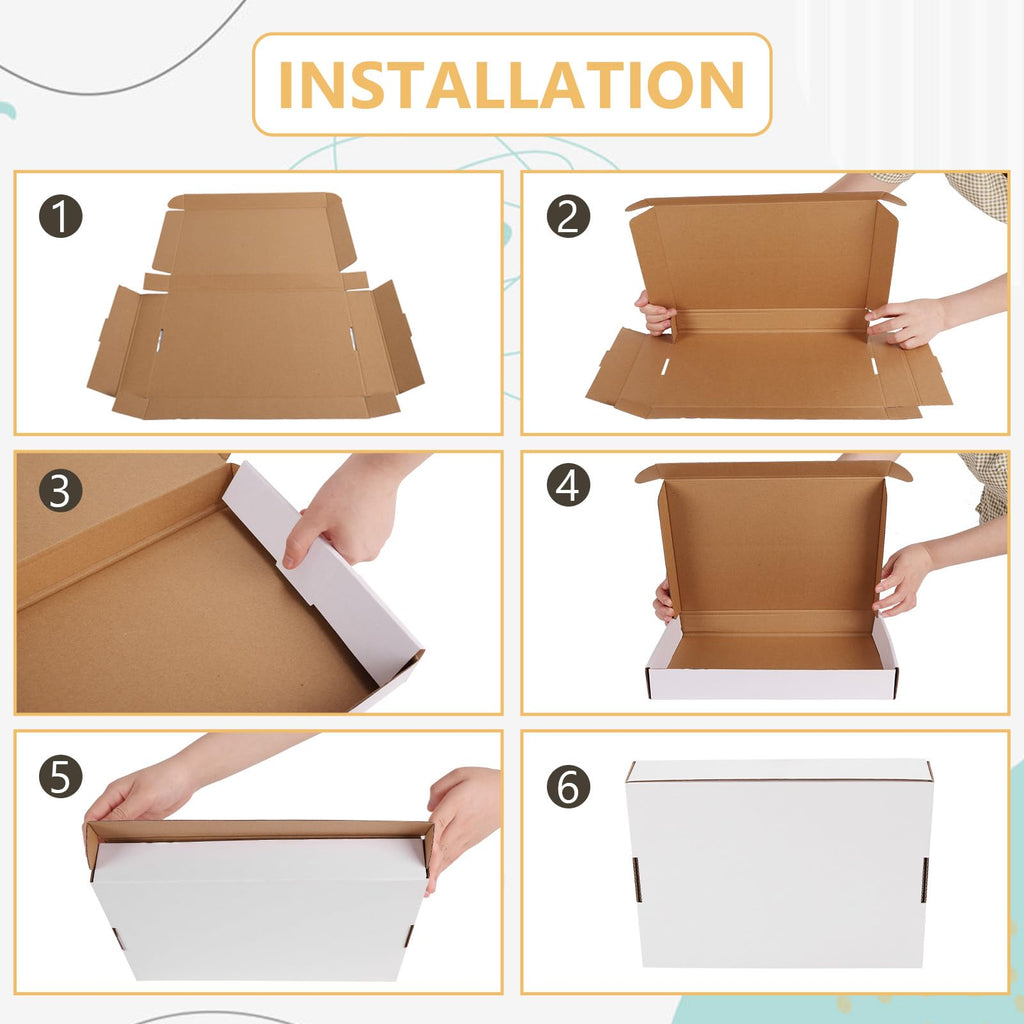 INSTALLATION

1

2

3

4

5

6