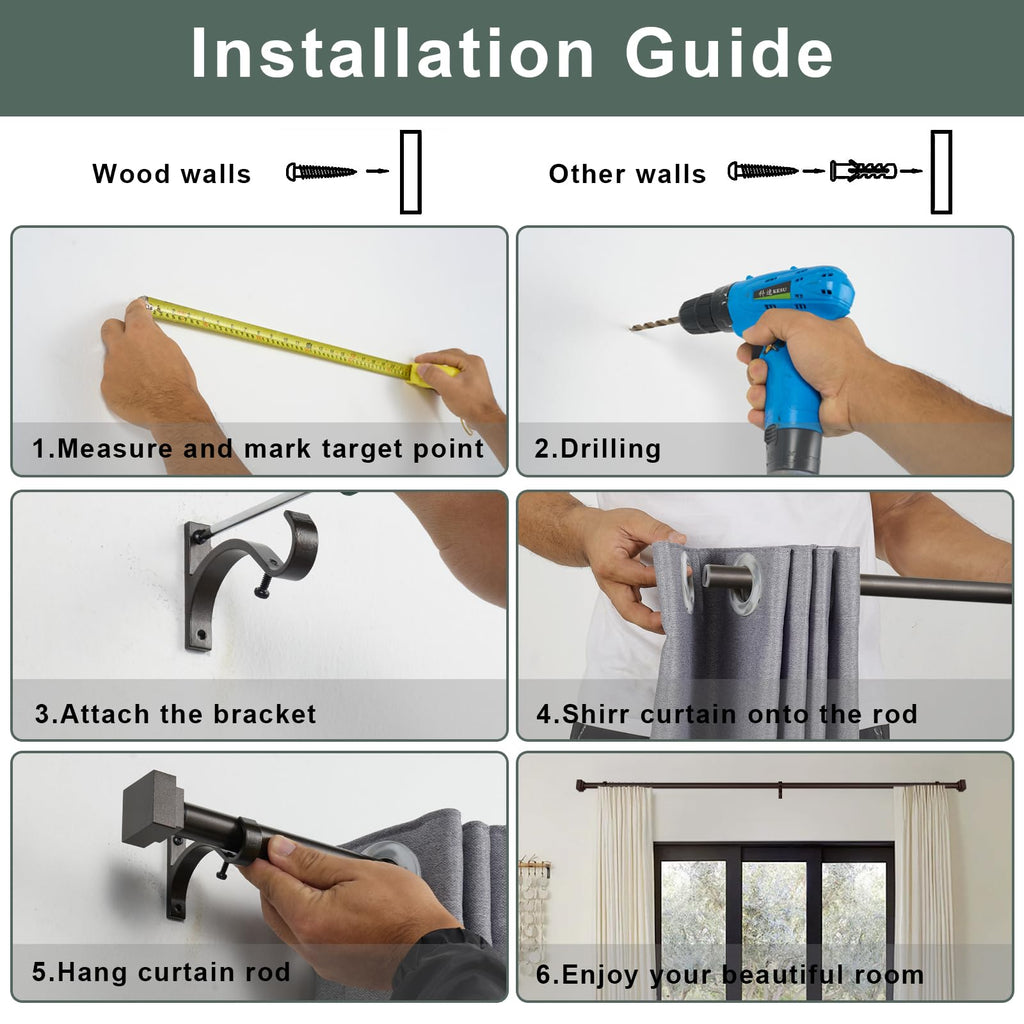 Installation Guide

Wood walls

Other walls

1.Measure and mark target point

2.Drilling

3.Attach the bracket

4.Shirr curtain onto the rod

5.Hang curtain rod

6.Enjoy your beautiful room