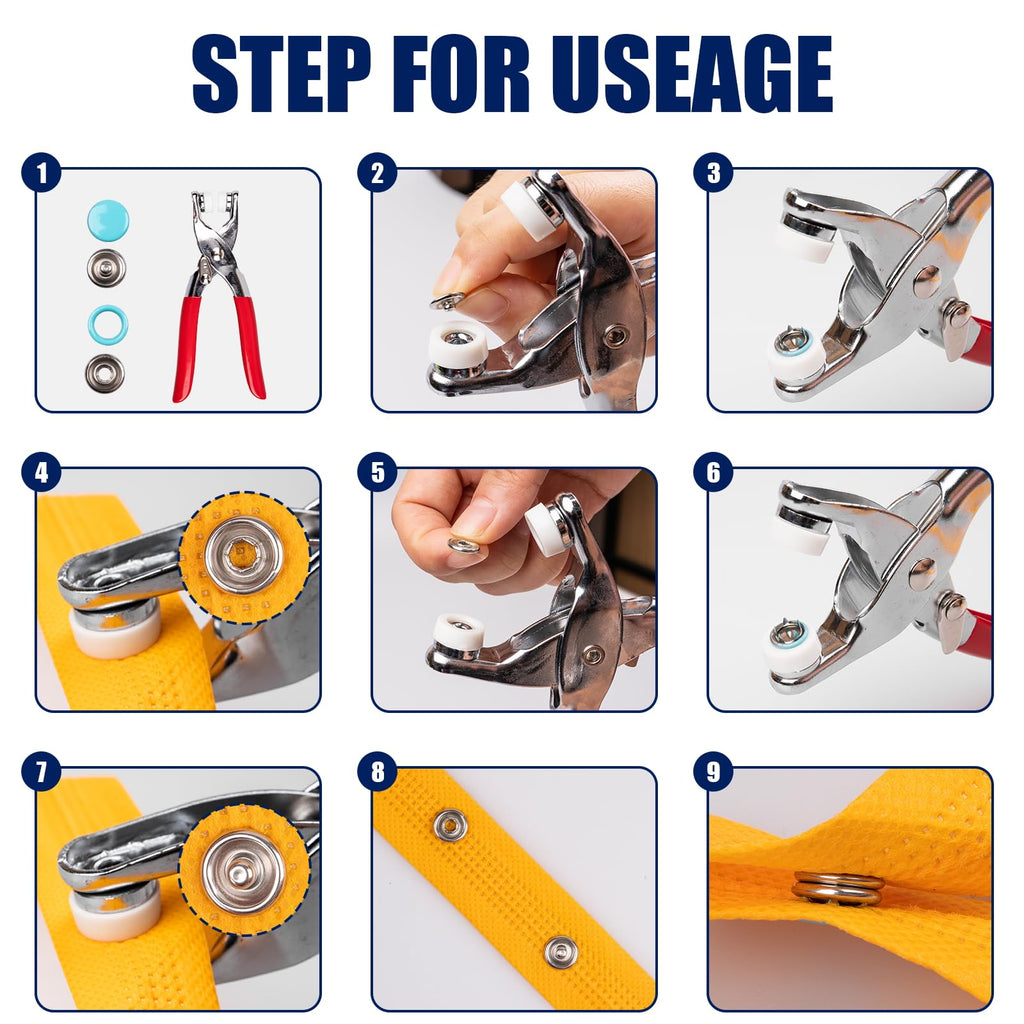 STEP FOR USEAGE

1

2

3

4

5

6

7

8

9