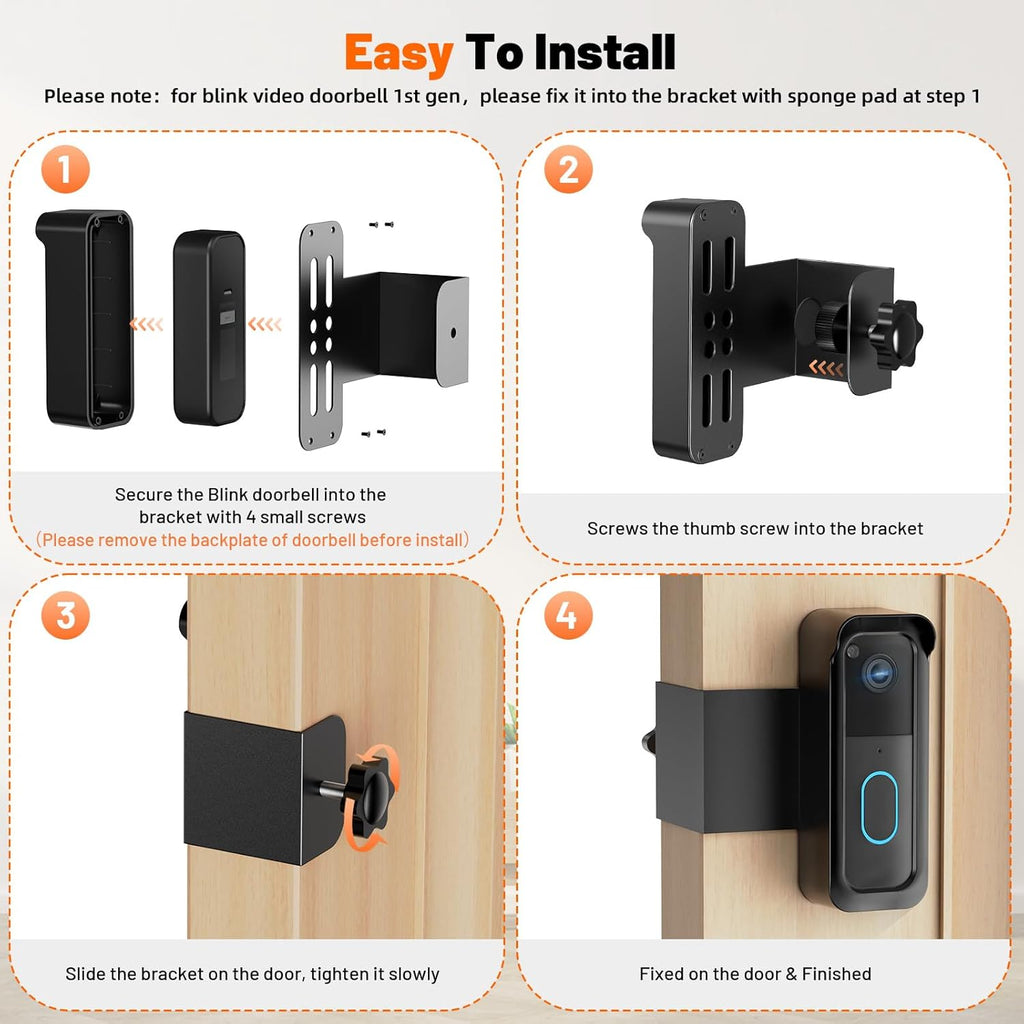 Easy To Install

Please note：for blink video doorbell 1st gen，please fix it into the bracket with sponge pad at step 1

1

Secure the Blink doorbell into the bracket with 4 small screws
（Please remove the backplate of doorbell before install）

2

Screws the thumb screw into the bracket

3

Slide the bracket on the door, tighten it slowly

4

Fixed on the door & Finished