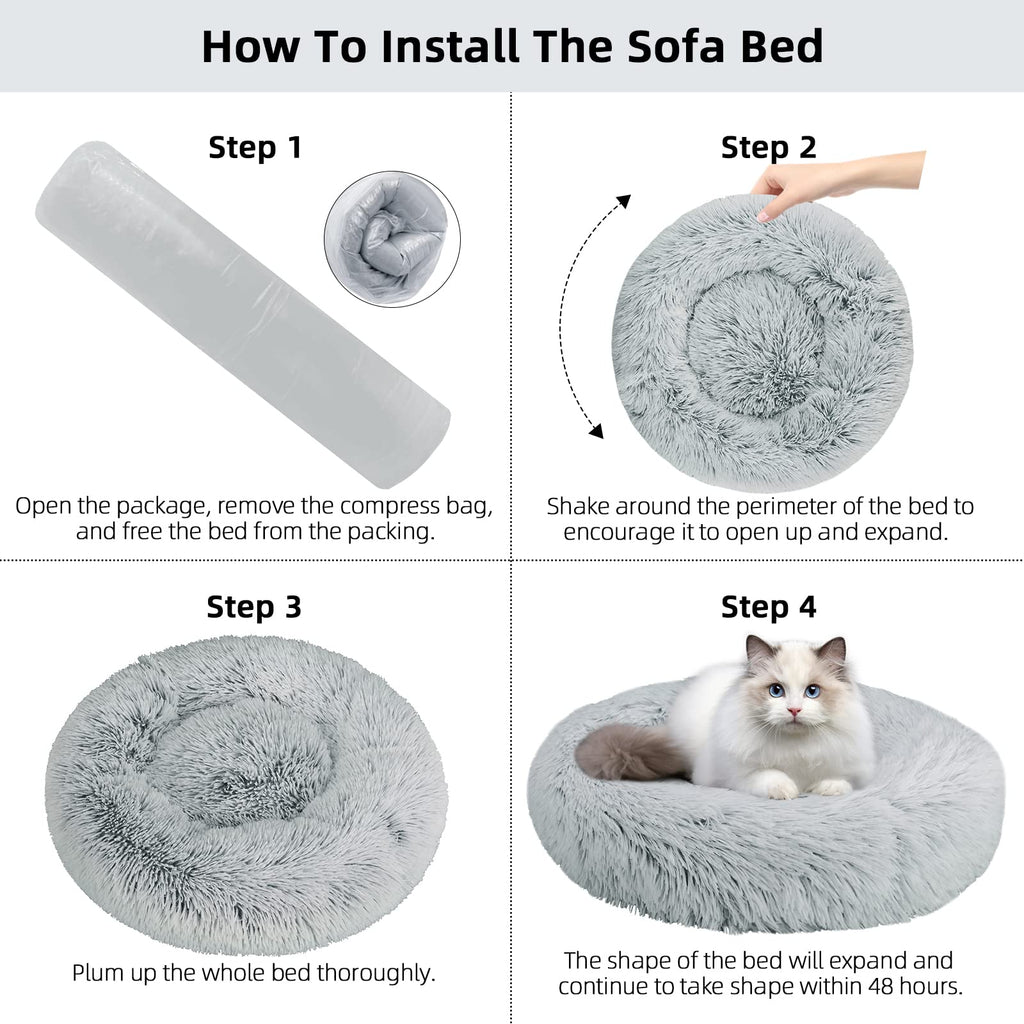 How To Install The Sofa Bed

Step 1

Open the package, remove the compress bag, and free the bed from the packing.

Step 2

Shake around the perimeter of the bed to encourage it to open up and expand.

Step 3

Plum up the whole bed thoroughly.

Step 4

The shape of the bed will expand and continue to take shape within 48 hours.