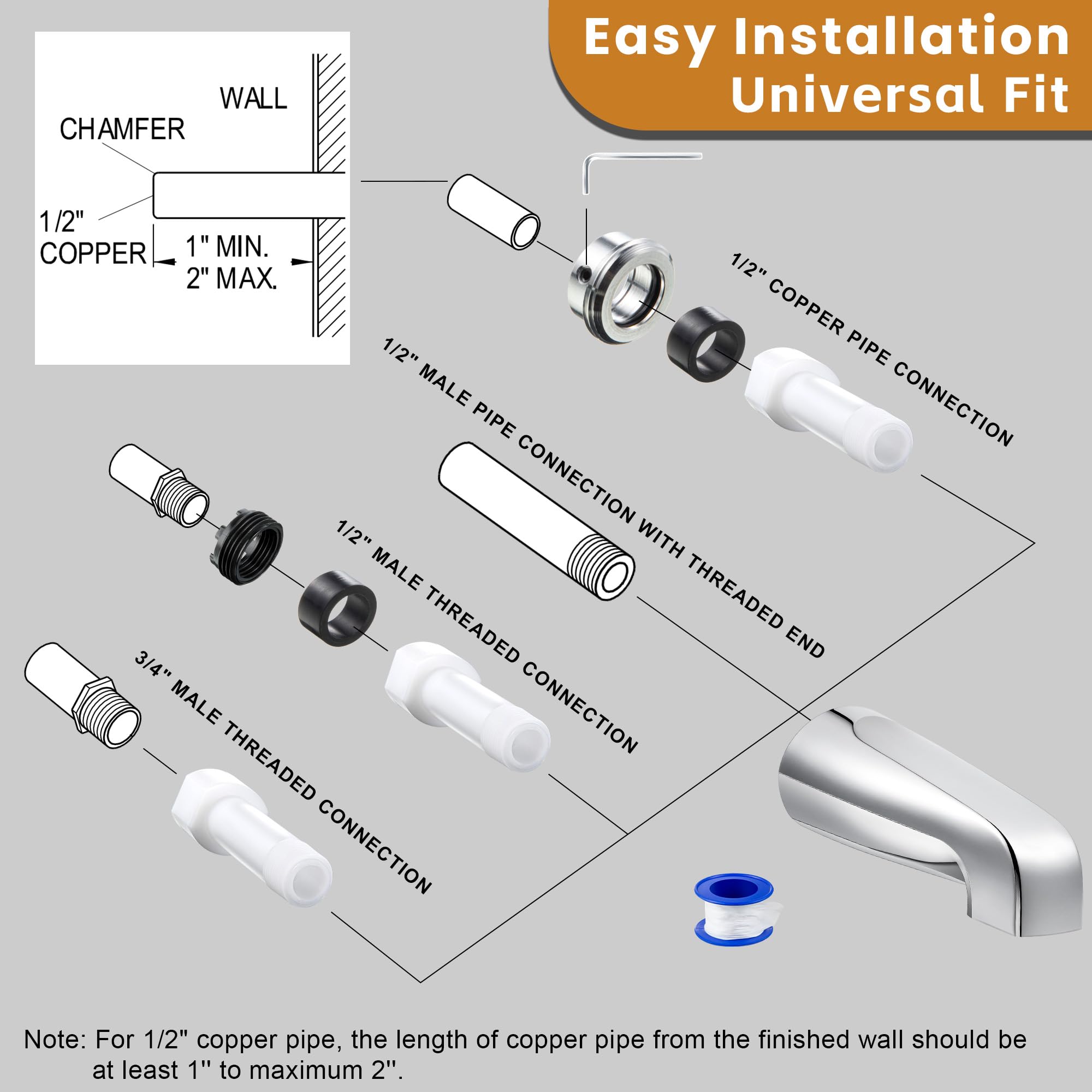 Easy Installation
Universal Fit

WALL
CHAMFER
1/2" COPPER
1" MIN.
2" MAX.

1/2" COPPER PIPE CONNECTION

1/2" MALE PIPE CONNECTION WITH THREADED END

1/2" MALE THREADED CONNECTION

3/4" MALE THREADED CONNECTION

Note: For 1/2" copper pipe, the length of copper pipe from the finished wall should be at least 1'' to maximum 2''.