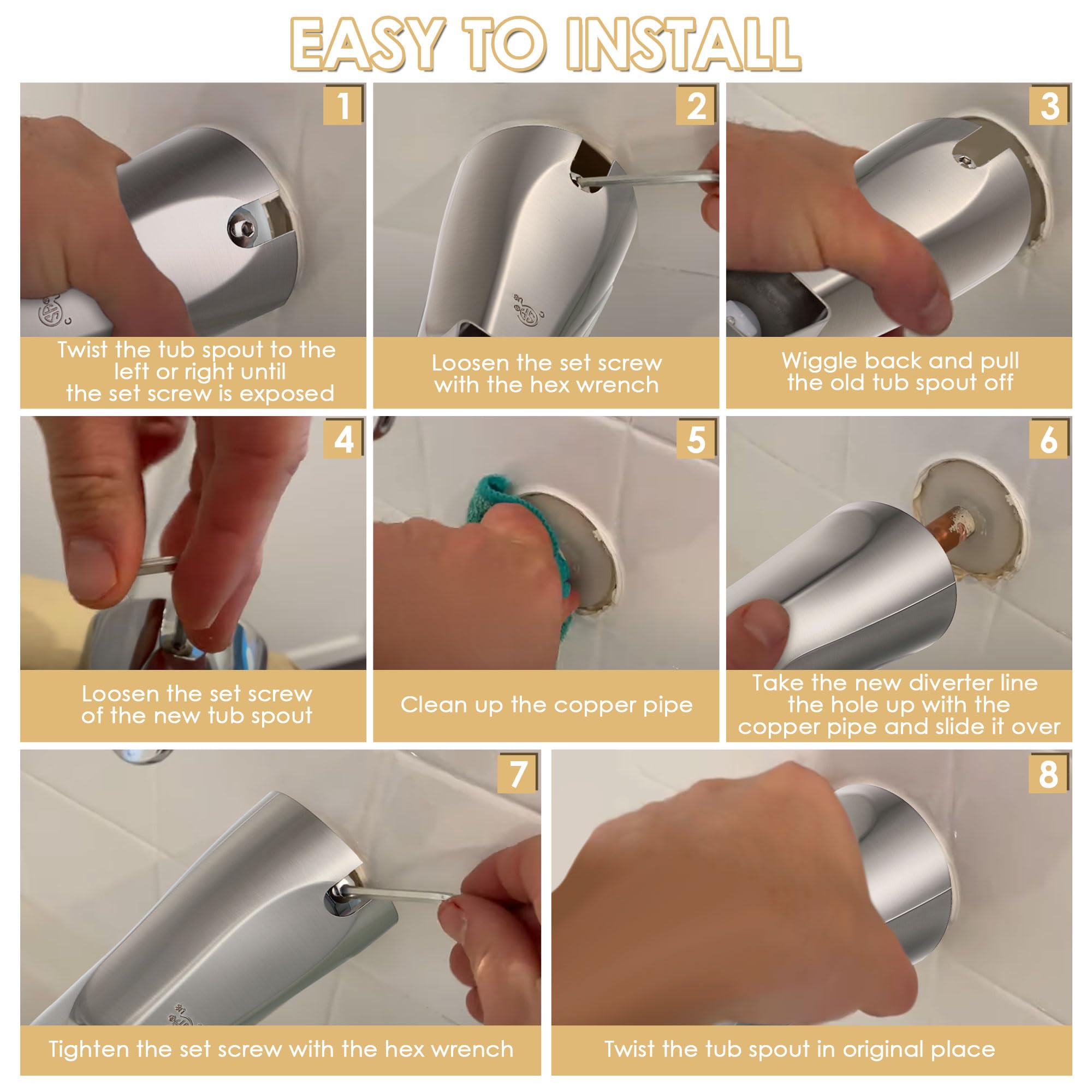 EASY TO INSTALL

1

Twist the tub spout to the left or right until the set screw is exposed

2

Loosen the set screw with the hex wrench

3

Wiggle back and pull the old tub spout off

4

Loosen the set screw of the new tub spout

5

Clean up the copper pipe

6

Take the new diverter line the hole up with the copper pipe and slide it over

7

Tighten the set screw with the hex wrench

8

Twist the tub spout in original place