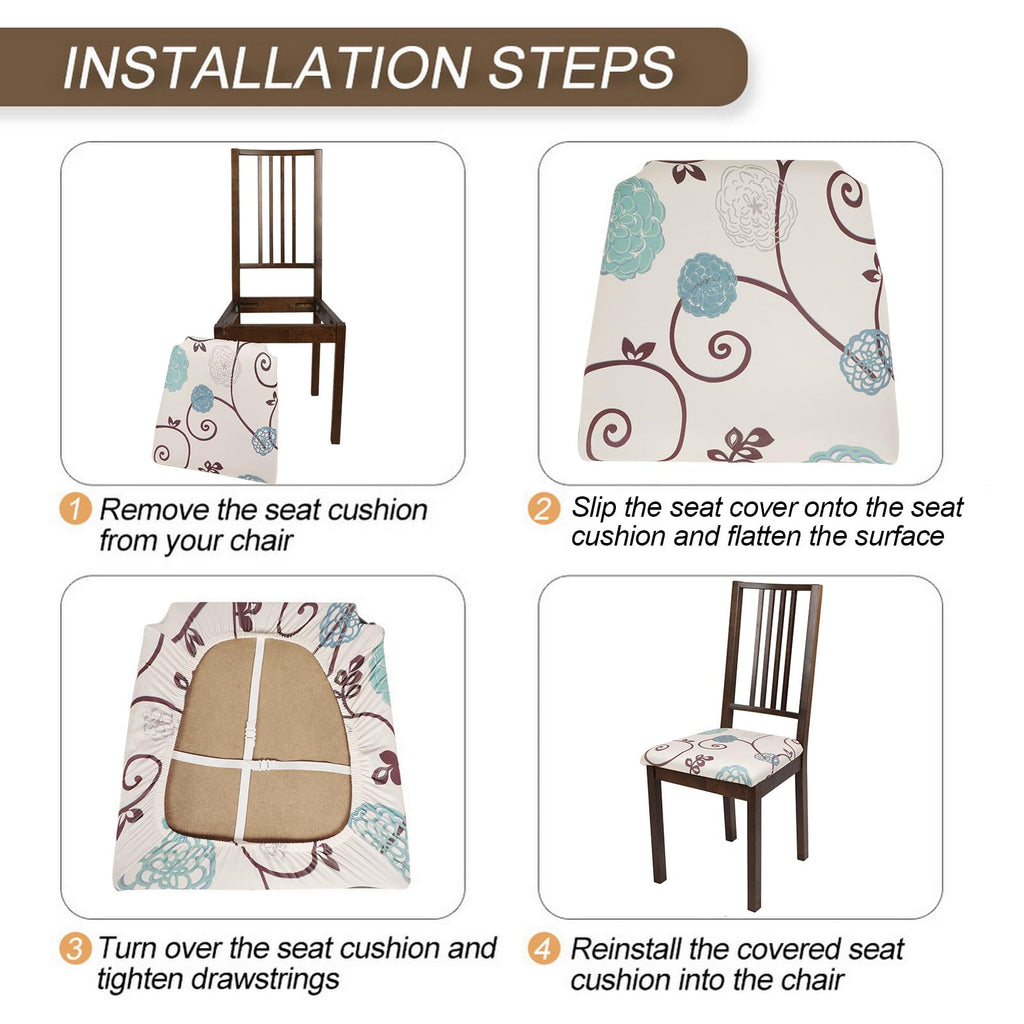 INSTALLATION STEPS

1 Remove the seat cushion from your chair

2 Slip the seat cover onto the seat cushion and flatten the surface

3 Turn over the seat cushion and tighten drawstrings

4 Reinstall the covered seat cushion into the chair