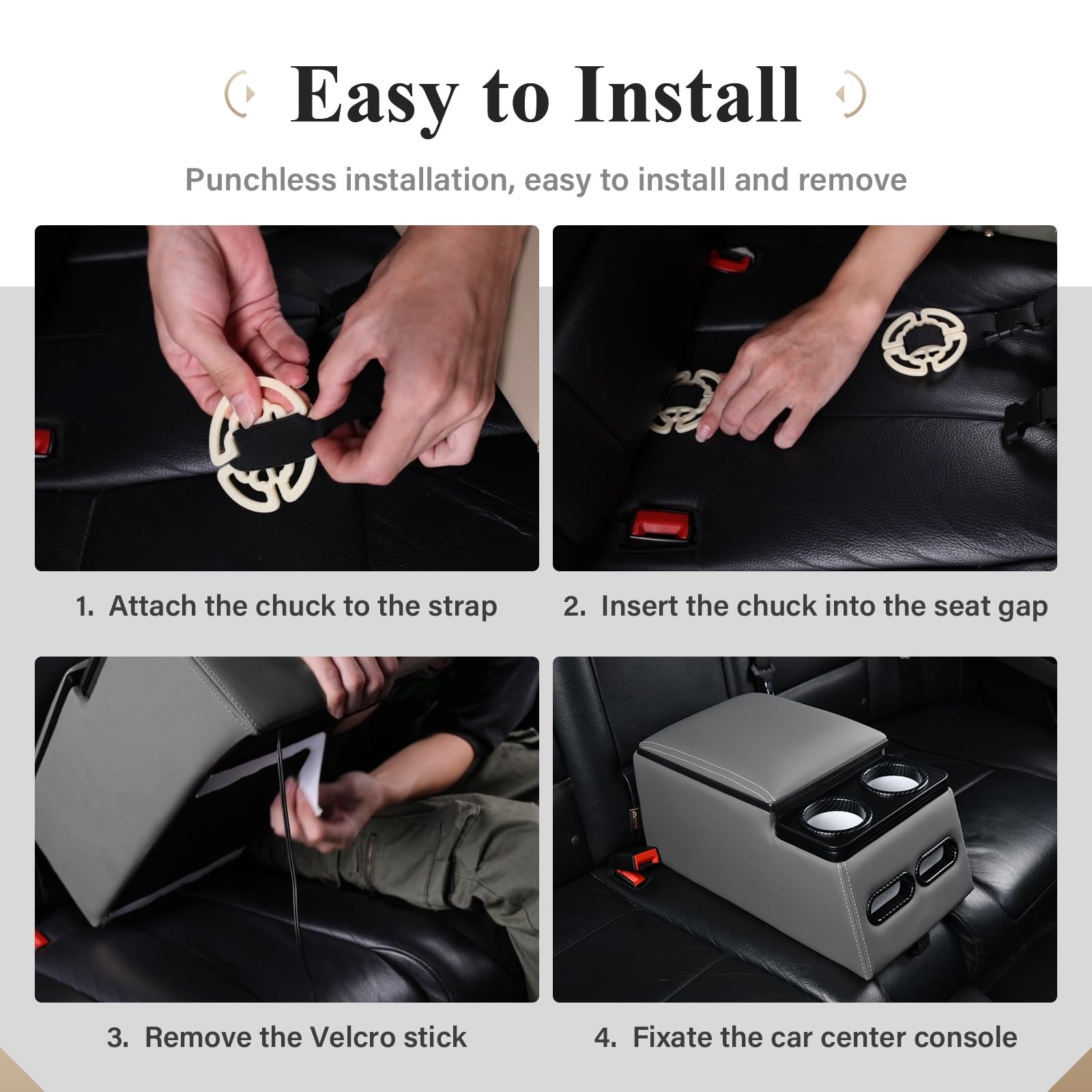 Easy to Install

Punchless installation, easy to install and remove

1. Attach the chuck to the strap

2. Insert the chuck into the seat gap

3. Remove the Velcro stick

4. Fixate the car center console