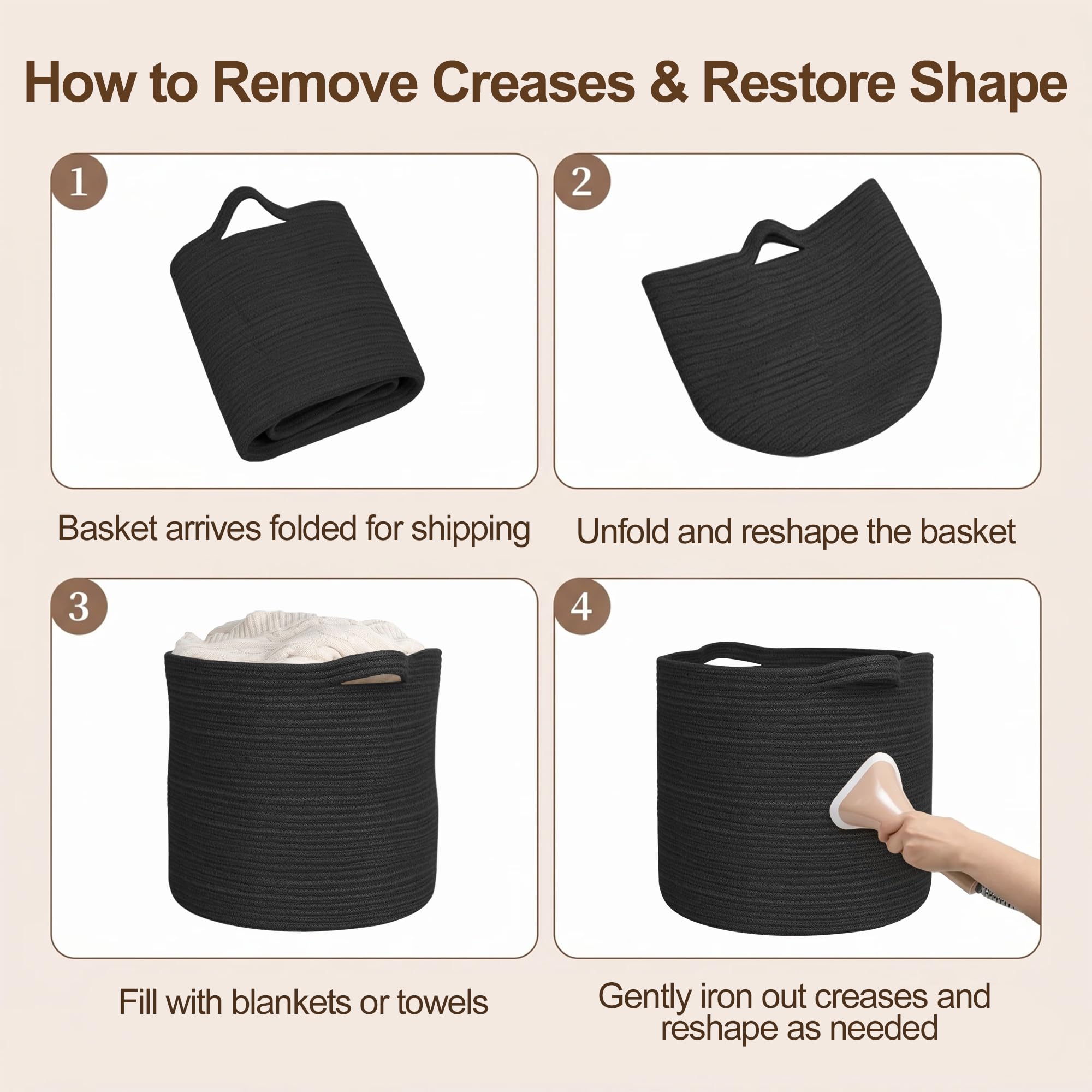 How to Remove Creases & Restore Shape

1

Basket arrives folded for shipping

2

Unfold and reshape the basket

3

Fill with blankets or towels

4

Gently iron out creases and reshape as needed