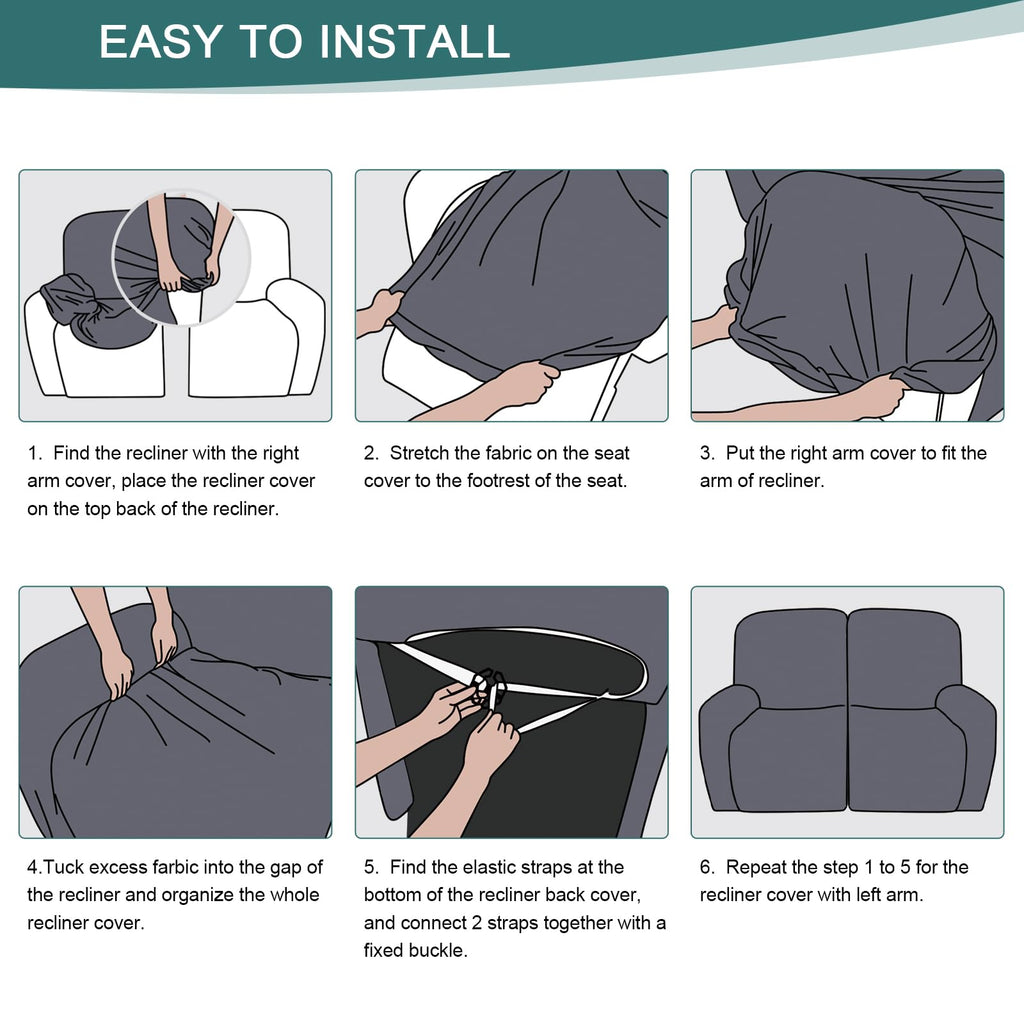 EASY TO INSTALL

1. Find the recliner with the right arm cover, place the recliner cover on the top back of the recliner.

2. Stretch the fabric on the seat cover to the footrest of the seat.

3. Put the right arm cover to fit the arm of recliner.

4.Tuck excess farbic into the gap of the recliner and organize the whole recliner cover.

5. Find the elastic straps at the bottom of the recliner back cover, and connect 2 straps together with a fixed buckle.

6. Repeat the step 1 to 5 for the recliner cover with left arm.