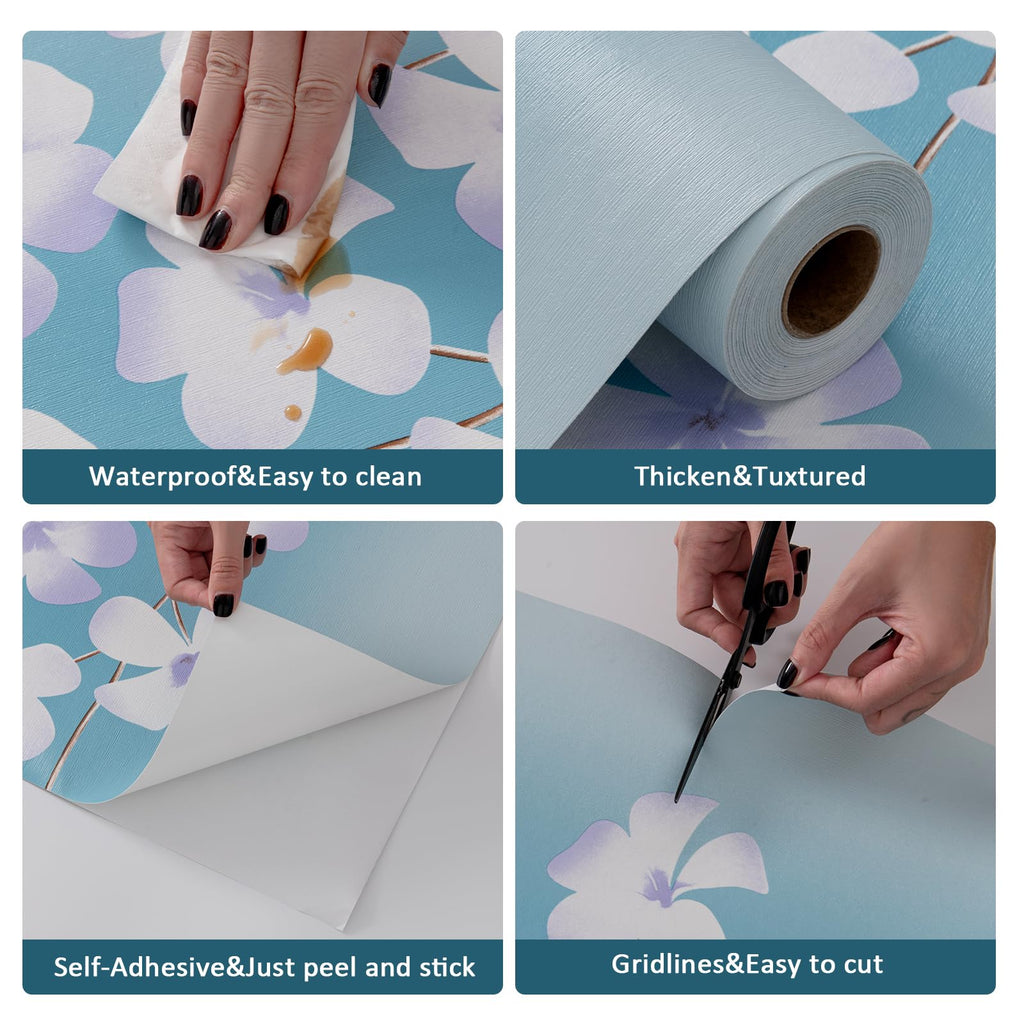 Waterproof&Easy to clean

Thicken&Tuxtured

Self-Adhesive&Just peel and stick

Gridlines&Easy to cut