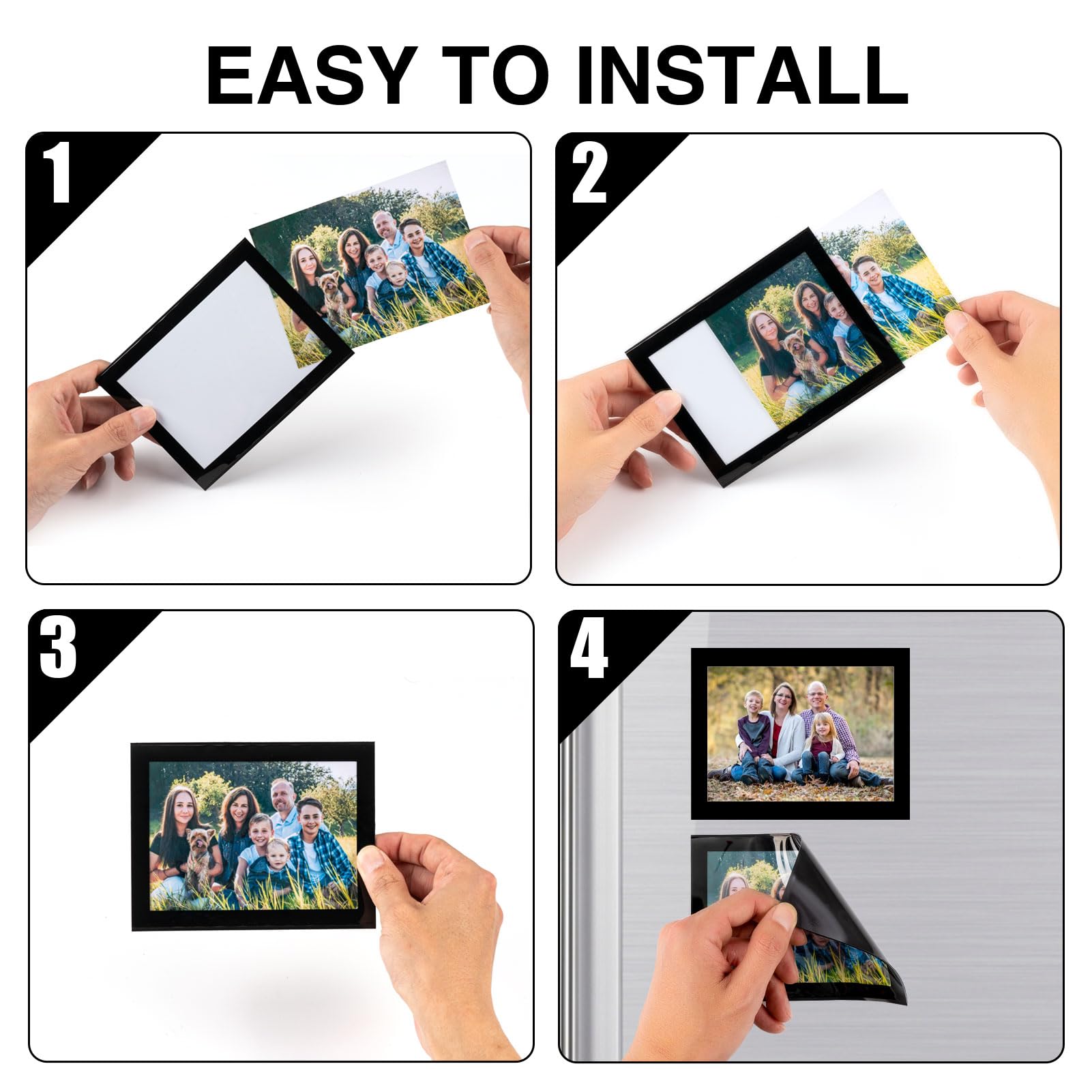 EASY TO INSTALL

1

2

3

4