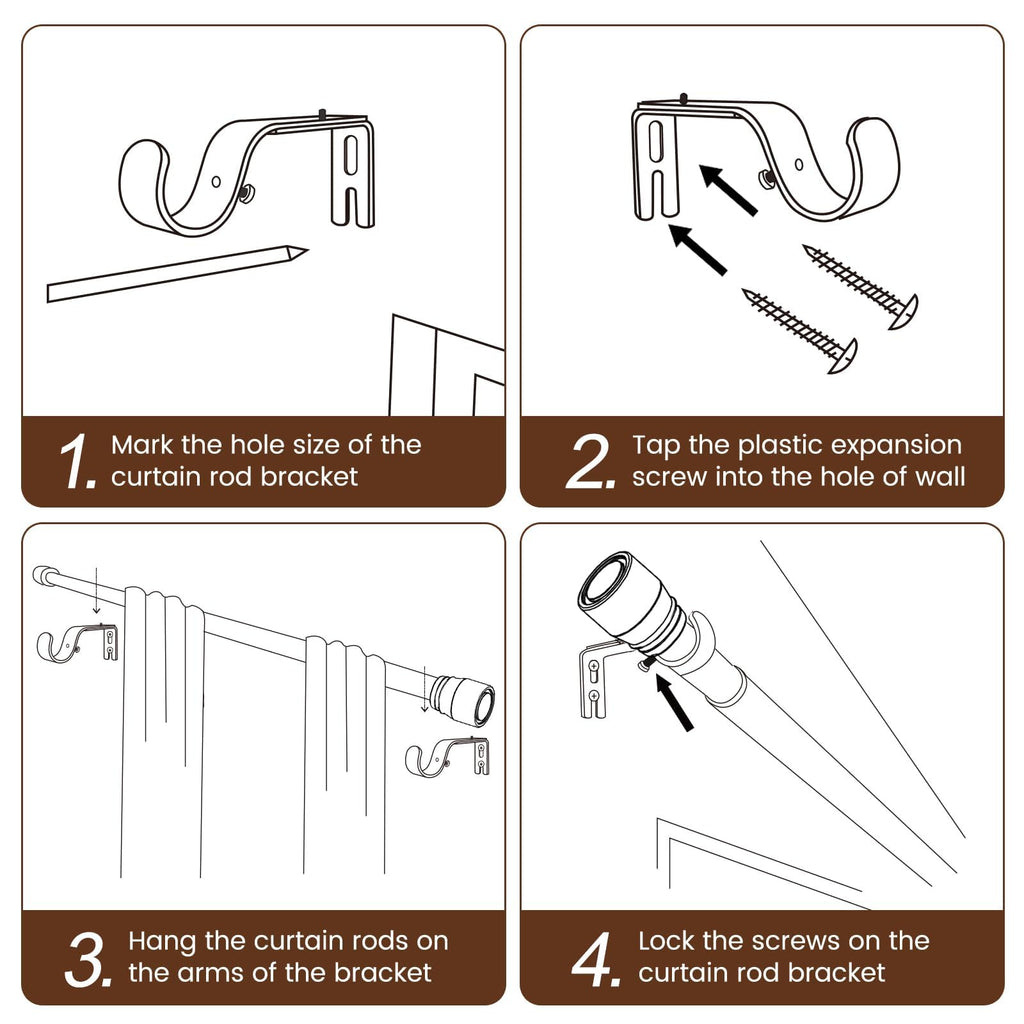 1. Mark the hole size of the curtain rod bracket

2. Tap the plastic expansion screw into the hole of wall

3. Hang the curtain rods on the arms of the bracket

4. Lock the screws on the curtain rod bracket