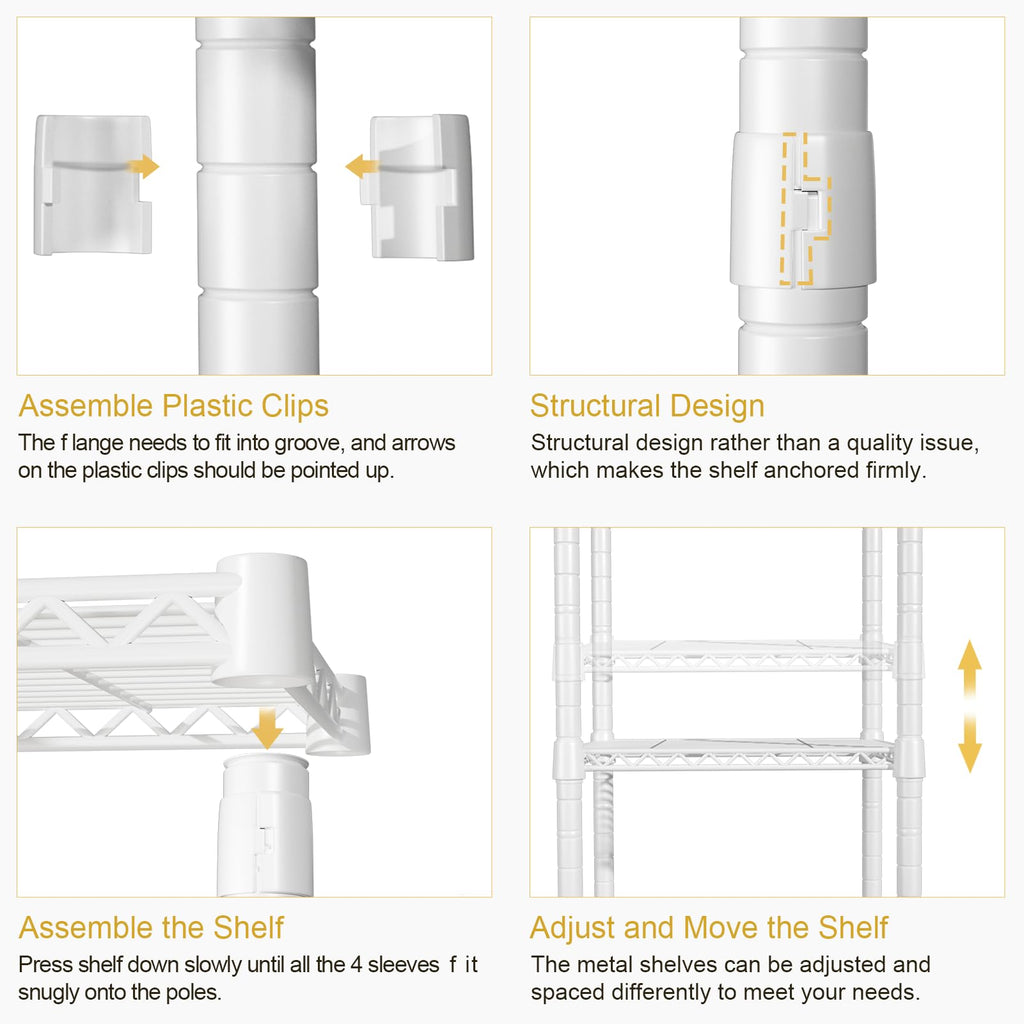 Assemble Plastic Clips

The f lange needs to fit into groove, and arrows on the plastic clips should be pointed up.

Structural Design

Structural design rather than a quality issue, which makes the shelf anchored firmly.

Assemble the Shelf

Press shelf down slowly until all the 4 sleeves f it snugly onto the poles.

Adjust and Move the Shelf

The metal shelves can be adjusted and spaced differently to meet your needs.