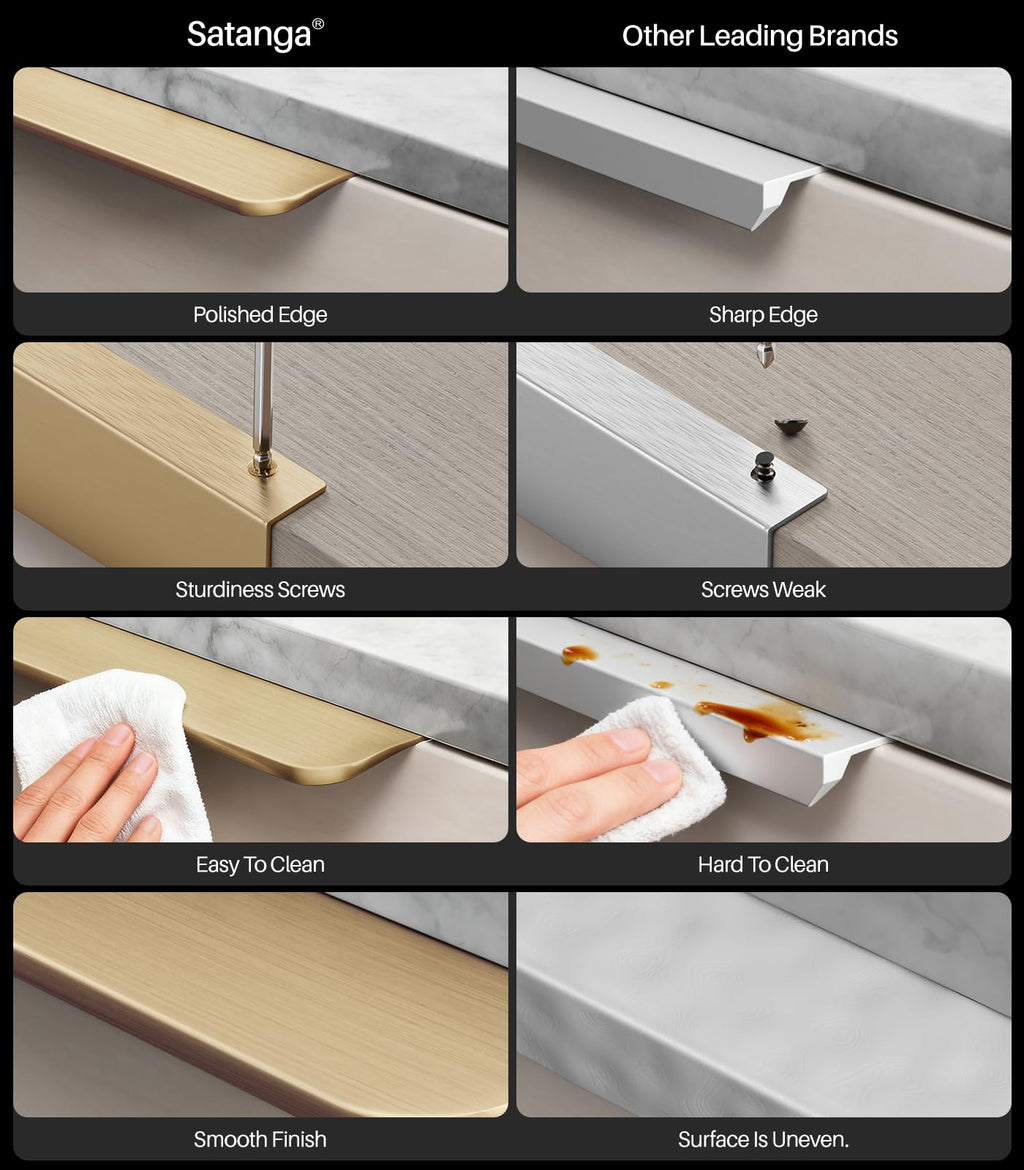 Satanga®

Polished Edge

Sturdiness Screws

Easy To Clean

Smooth Finish

Other Leading Brands

Sharp Edge

Screws Weak

Hard To Clean

Surface Is Uneven.