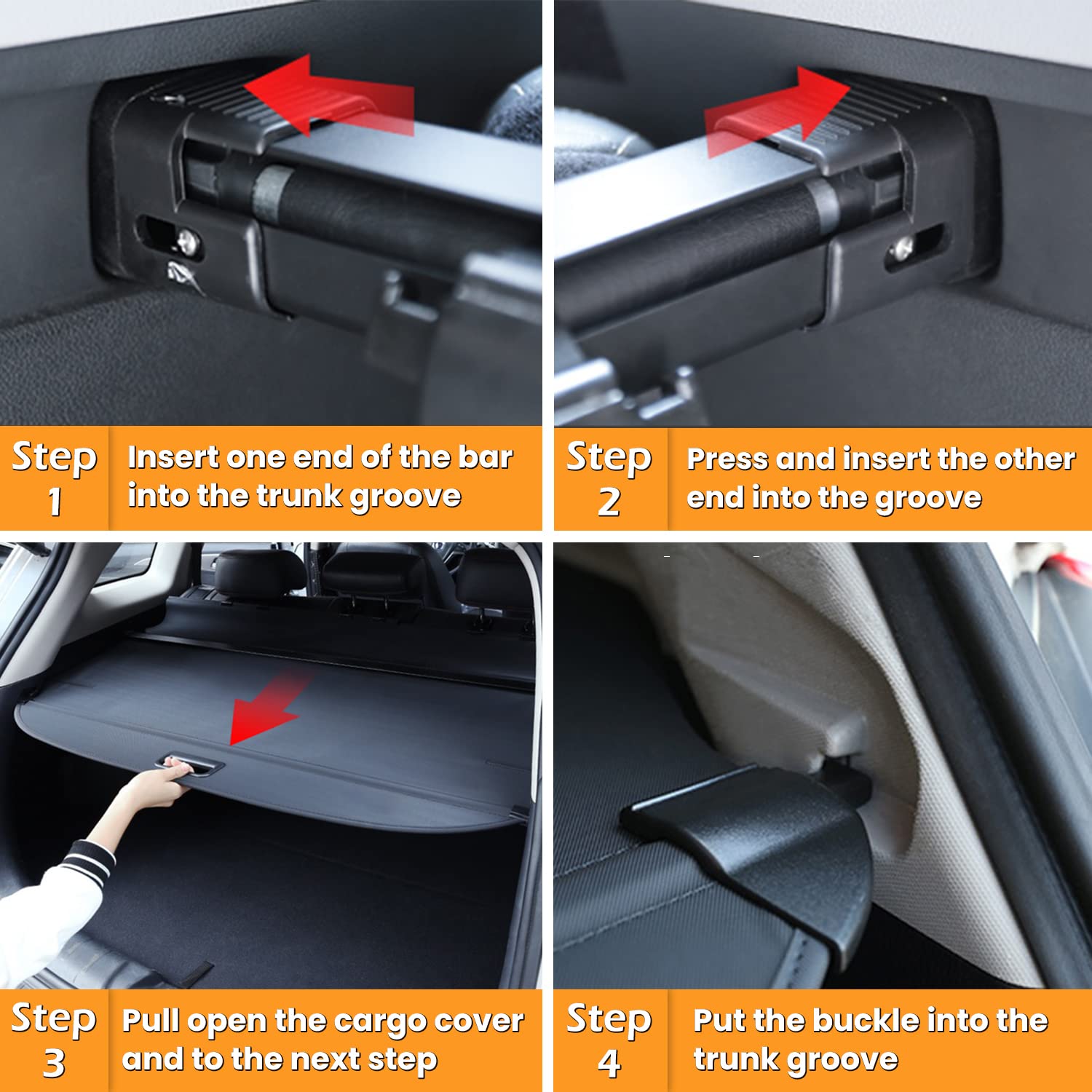 Step 1

Insert one end of the bar into the trunk groove

Step 2

Press and insert the other end into the groove

Step 3

Pull open the cargo cover and to the next step

Step 4

Put the buckle into the trunk groove