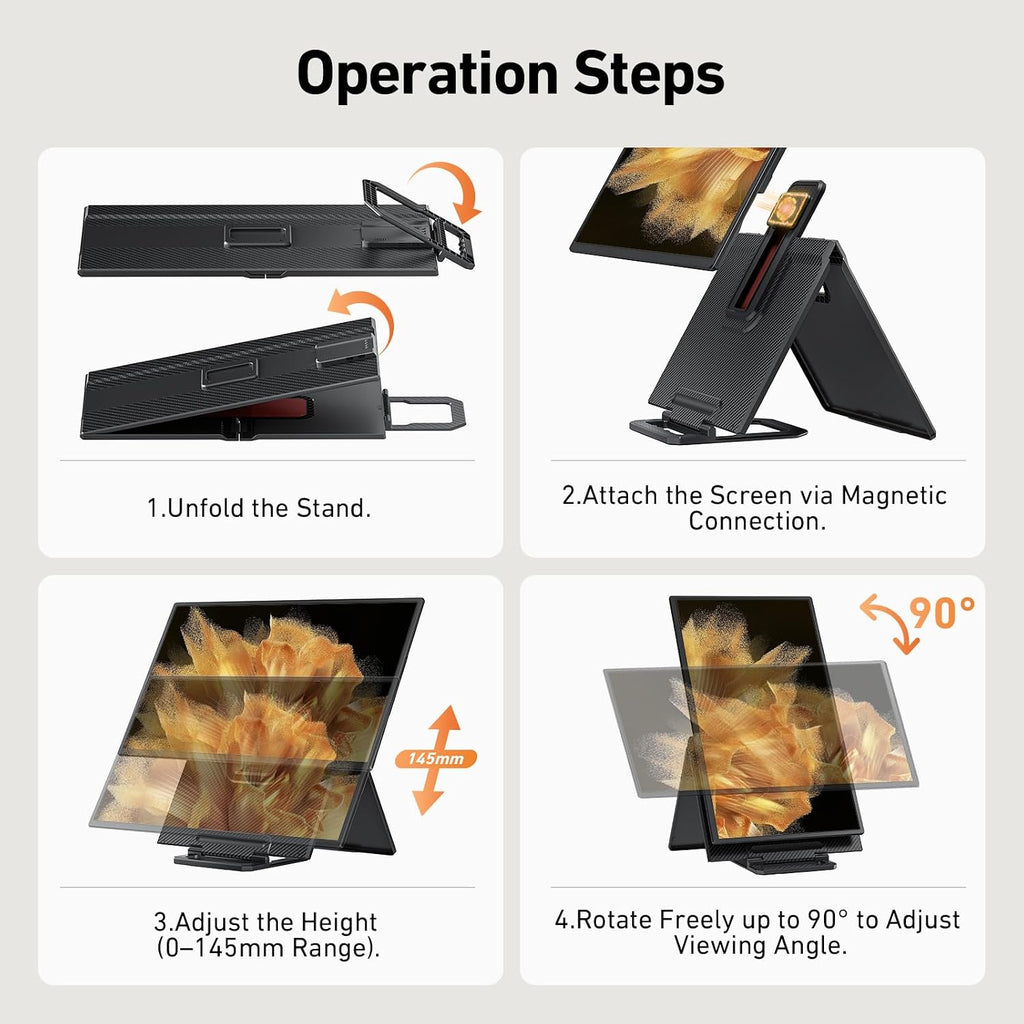 Operation Steps

1.Unfold the Stand.

2.Attach the Screen via Magnetic Connection.

145mm

3.Adjust the Height (0–145mm Range).

90°

4.Rotate Freely up to 90° to Adjust Viewing Angle.