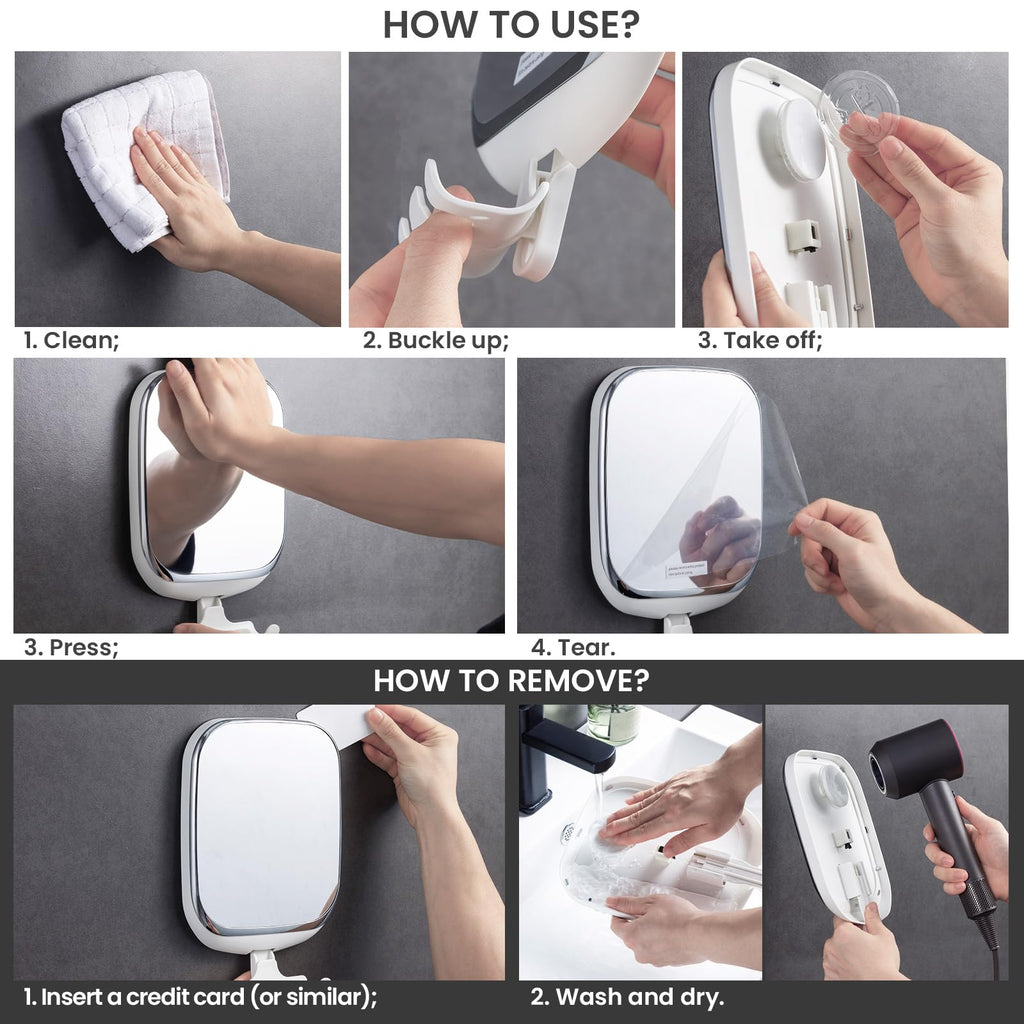 HOW TO USE?

1. Clean;

2. Buckle up;

3. Take off;

3. Press;

4. Tear.

HOW TO REMOVE?

1. Insert a credit card (or similar);

2. Wash and dry.