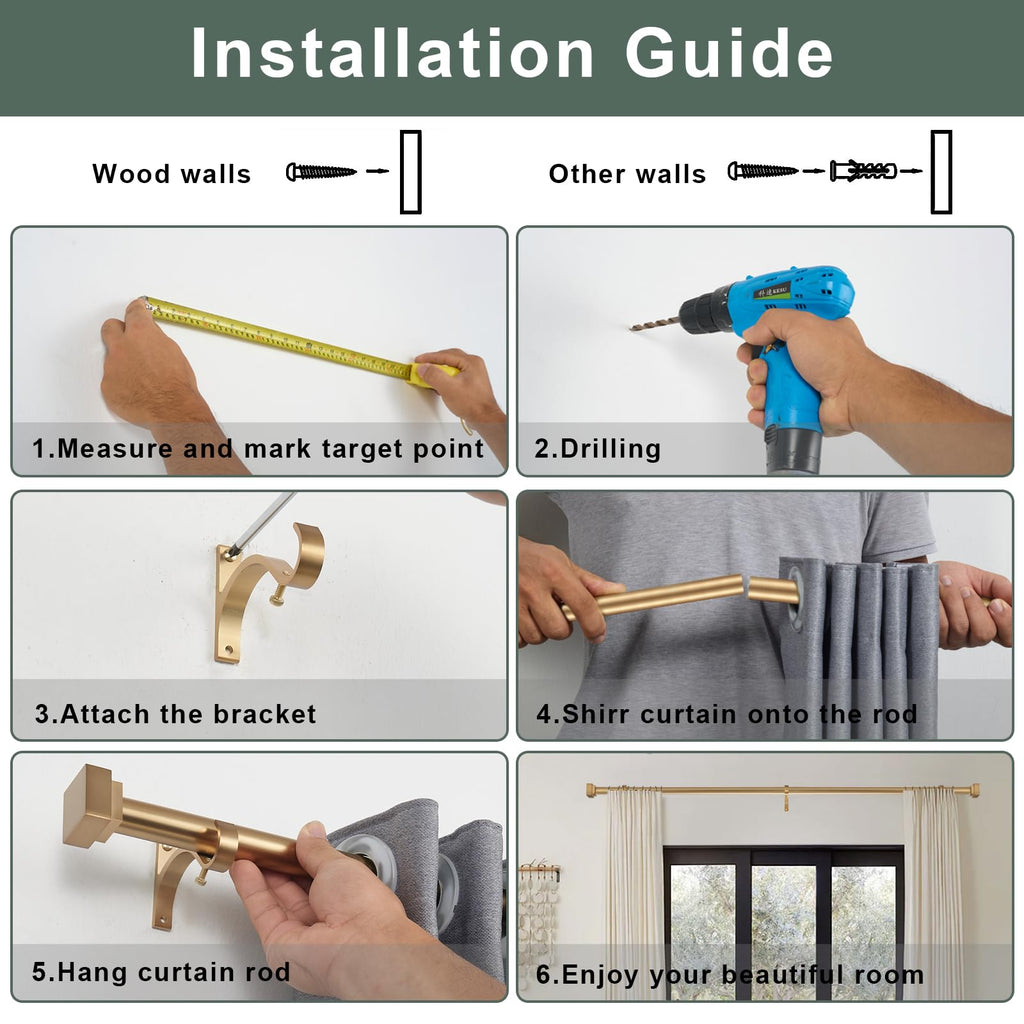 Installation Guide

Wood walls

Other walls

1.Measure and mark target point

2.Drilling

3.Attach the bracket

4.Shirr curtain onto the rod

5.Hang curtain rod

6.Enjoy your beautiful room