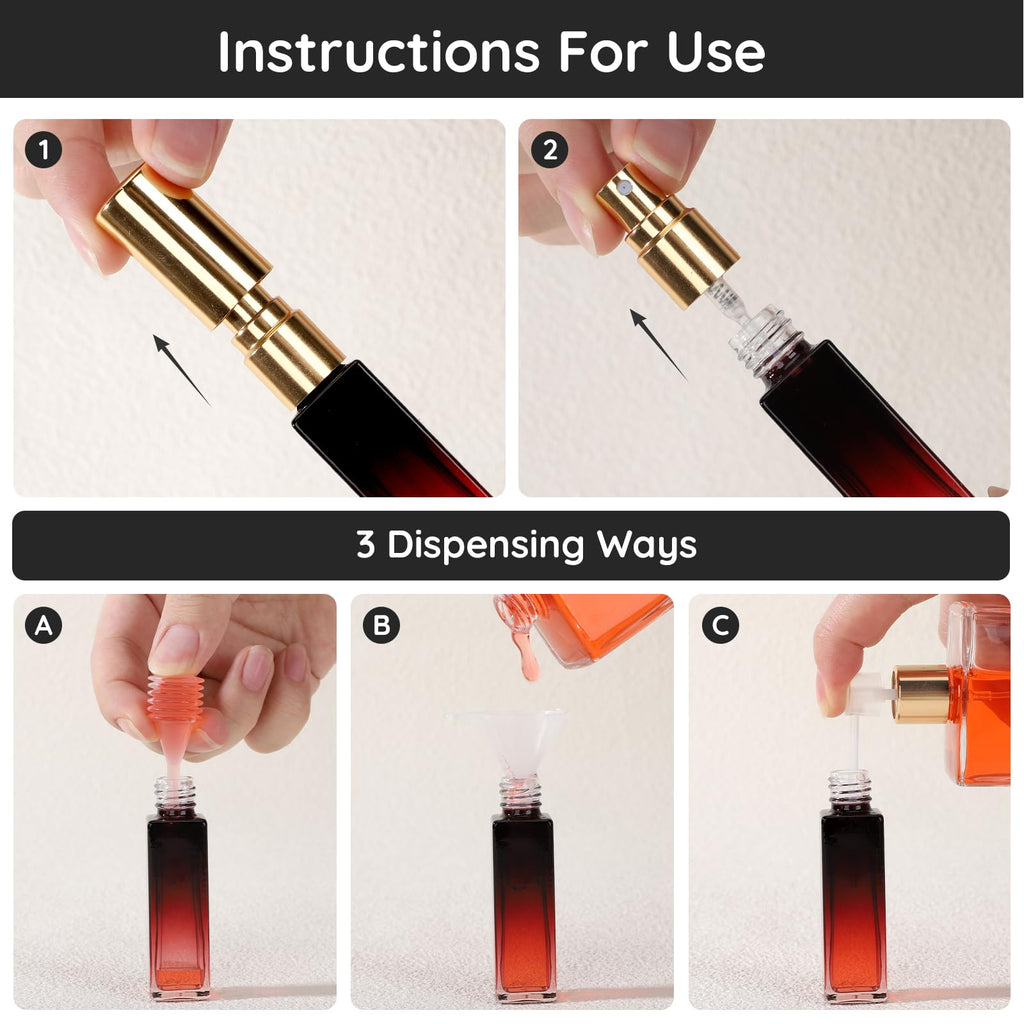 Instructions For Use

1

2

3 Dispensing Ways

A

B

C