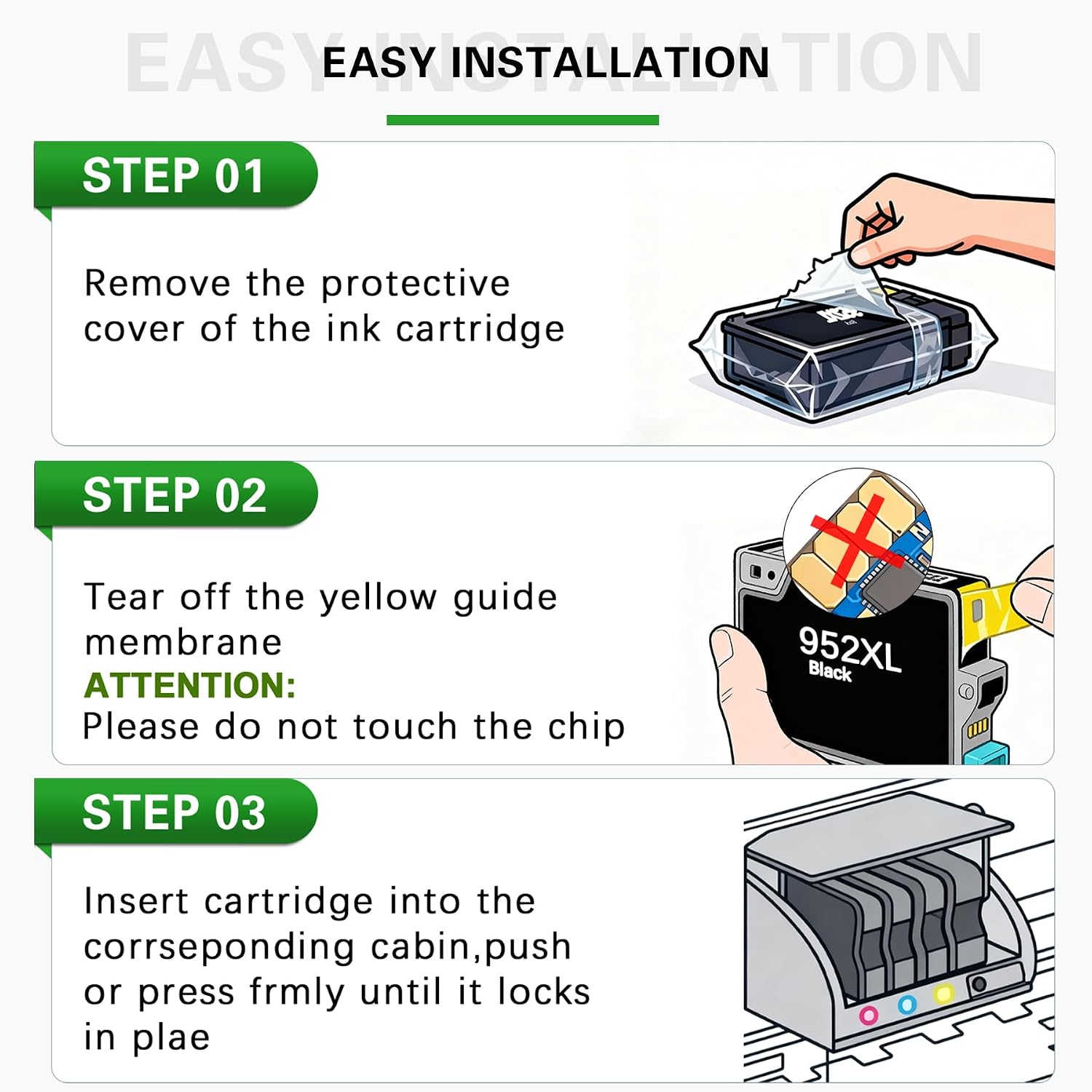 EASY INSTALLATION

EASY INSTALLATION

STEP 01

Remove the protective cover of the ink cartridge

STEP 02

Tear off the yellow guide membrane
ATTENTION:
Please do not touch the chip

952XL
Black

STEP 03

Insert cartridge into the corrseponding cabin,push or press frmly until it locks in plae