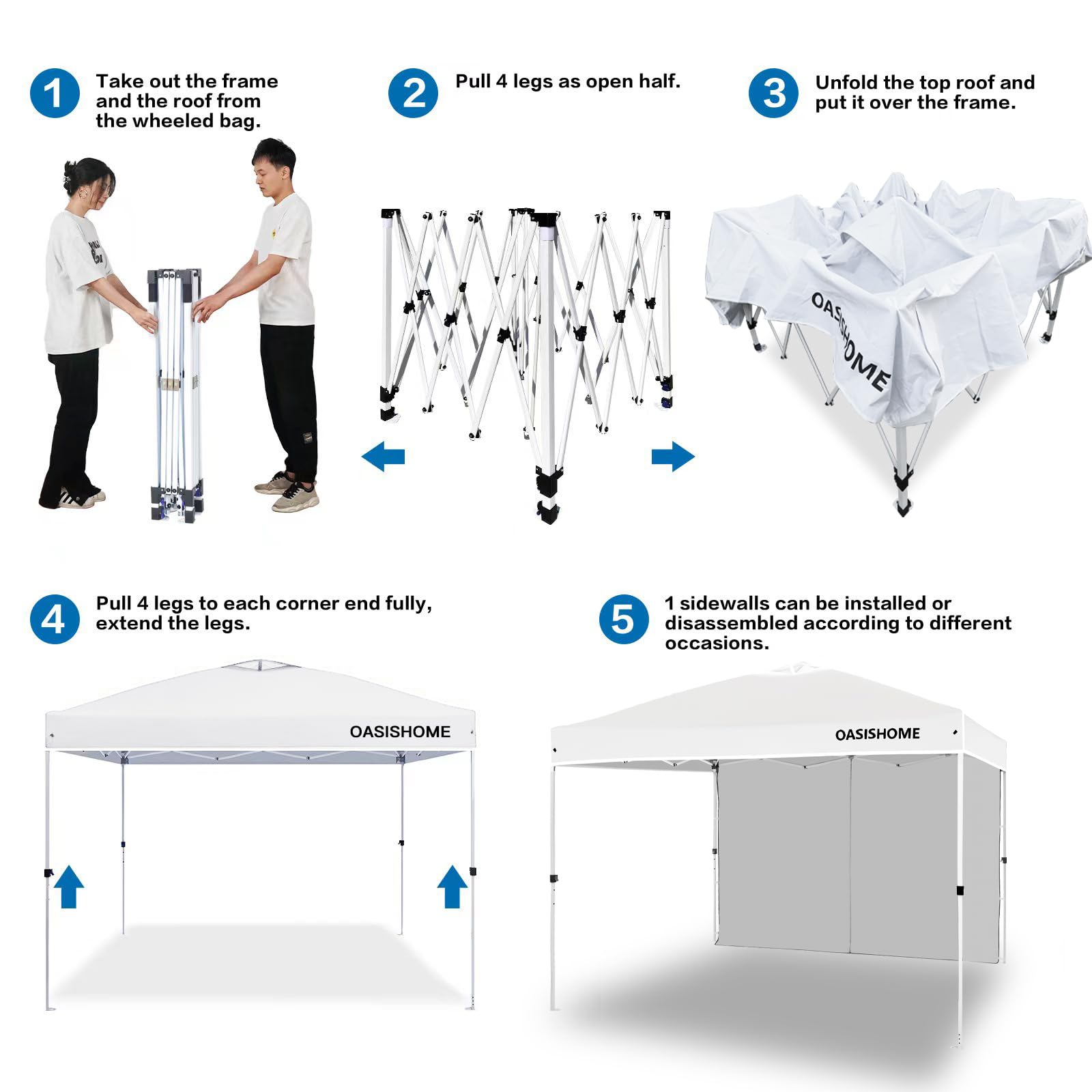 1 Take out the frame and the roof from the wheeled bag.

2 Pull 4 legs as open half.

3 Unfold the top roof and put it over the frame.

OASISHOME

4 Pull 4 legs to each corner end fully, extend the legs.

OASISHOME

5 1 sidewalls can be installed or disassembled according to different occasions.

OASISHOME