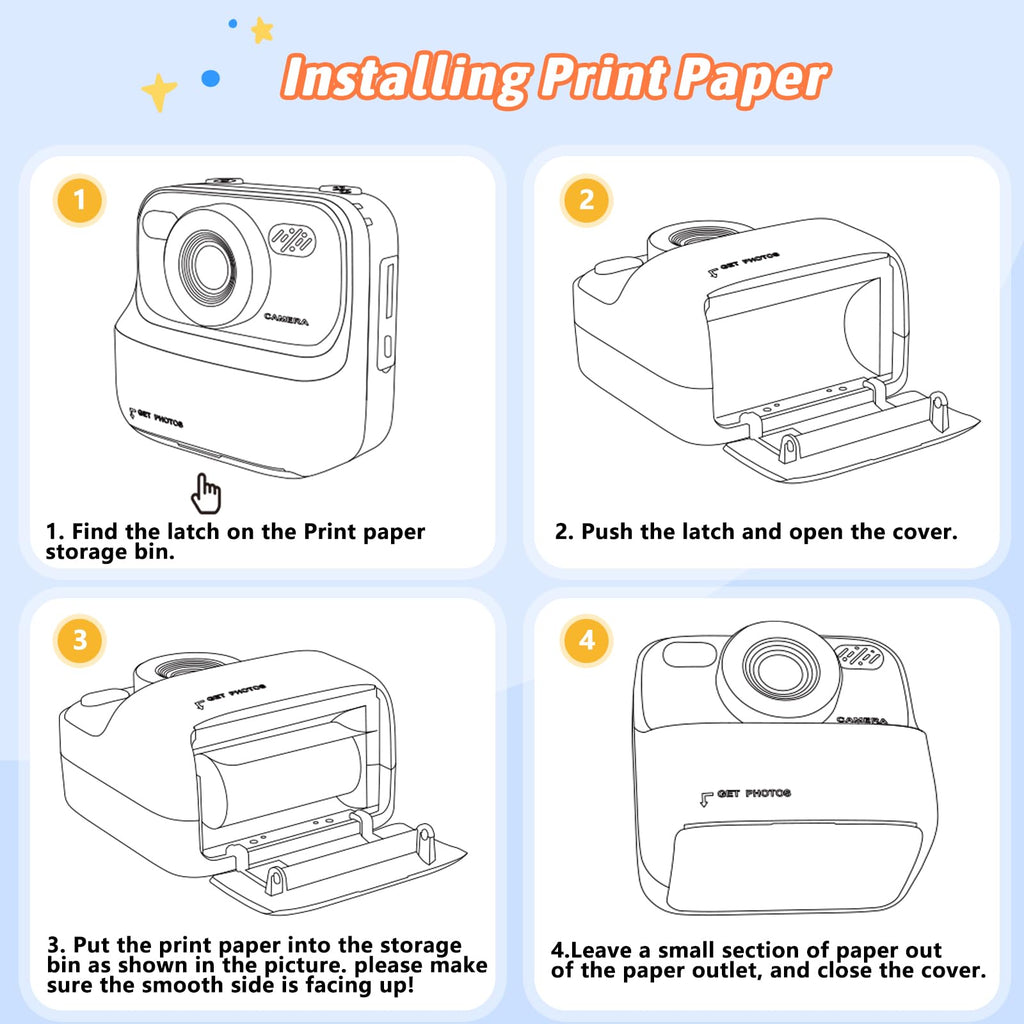 Installing Print Paper

1

CAMERA

GET PHOTOS

1. Find the latch on the Print paper storage bin.

2

GET PHOTOS

2. Push the latch and open the cover.

3

GET PHOTOS

3. Put the print paper into the storage bin as shown in the picture. please make sure the smooth side is facing up!

4

CAMERA

GET PHOTOS

4.Leave a small section of paper out of the paper outlet, and close the cover.