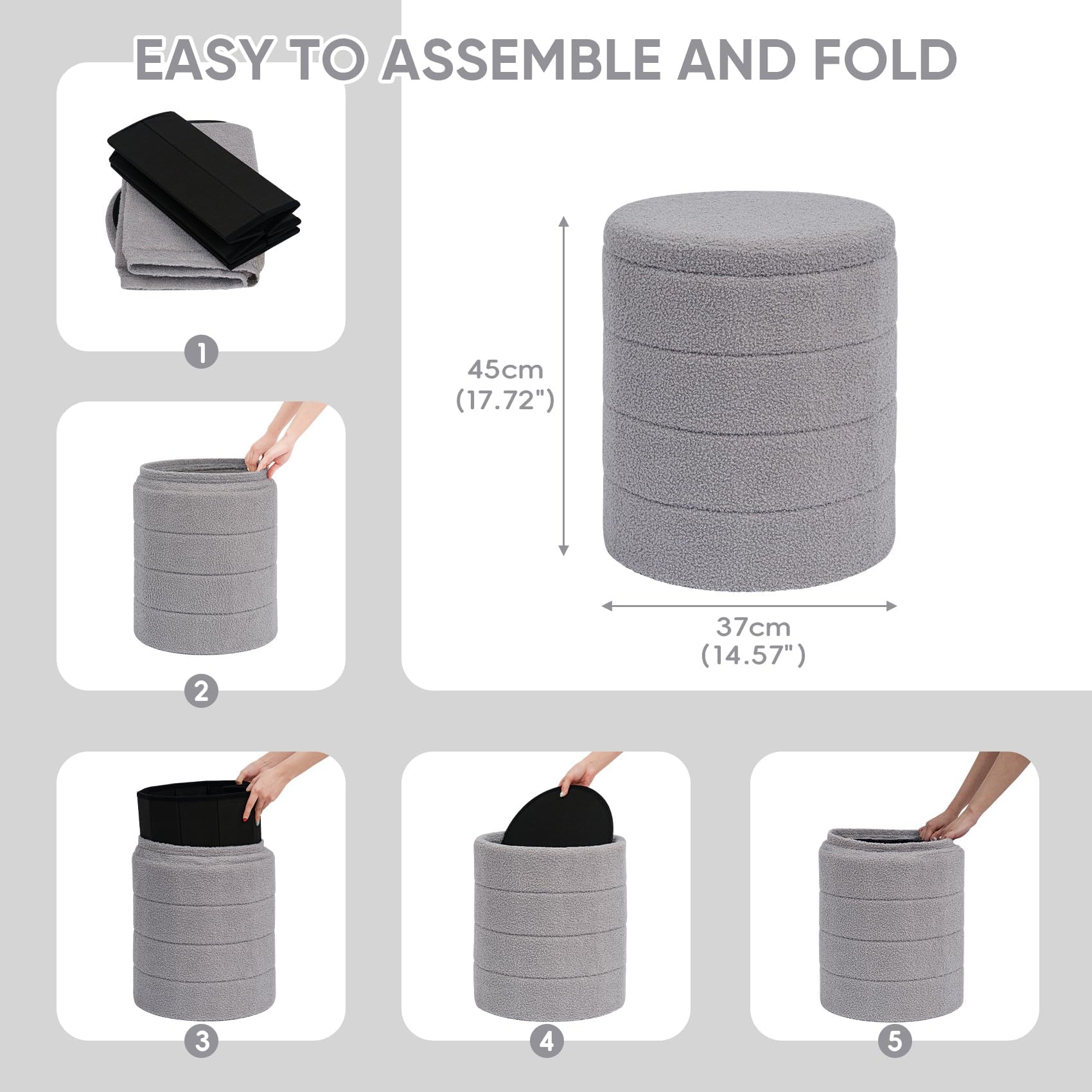 EASY TO ASSEMBLE AND FOLD

1

45cm
(17.72")

37cm
(14.57")

2

3

4

5