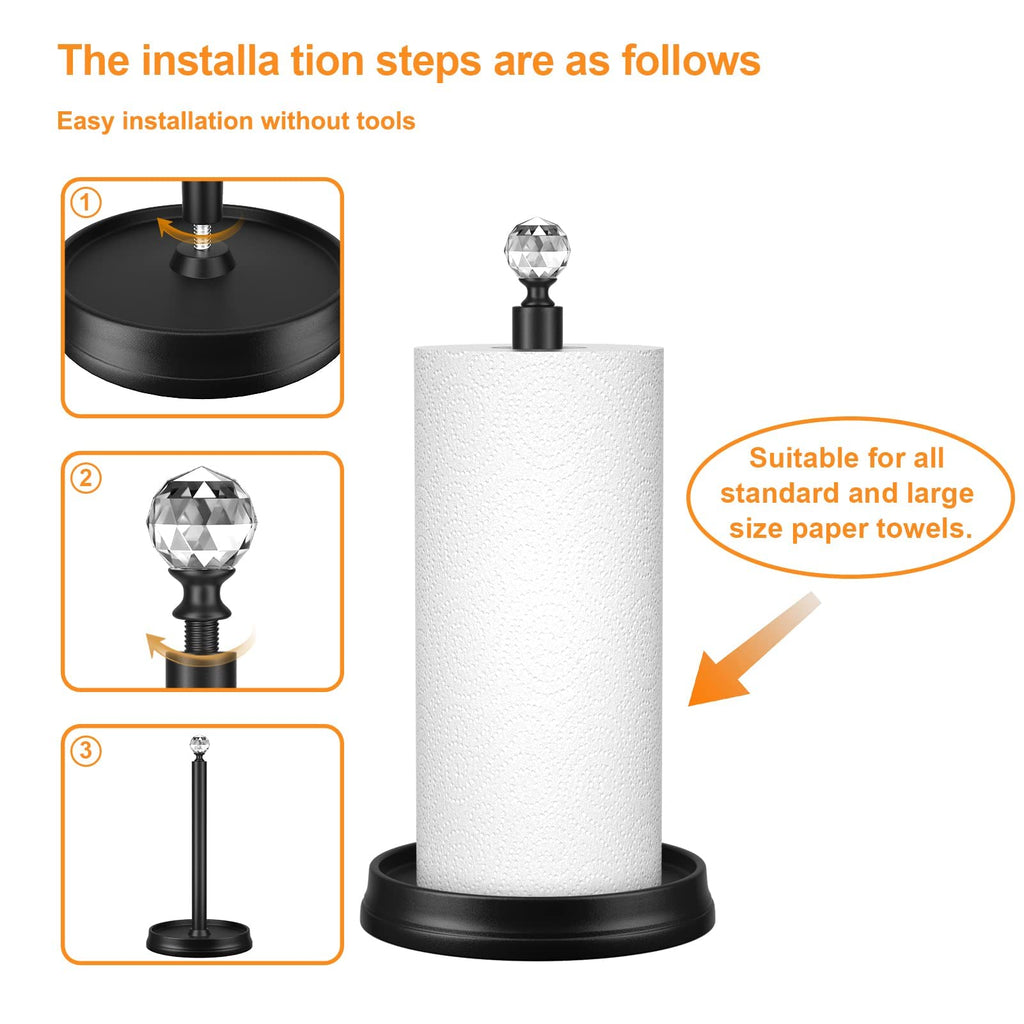 The installa tion steps are as follows

Easy installation without tools

①

②

③

Suitable for all standard and large size paper towels.